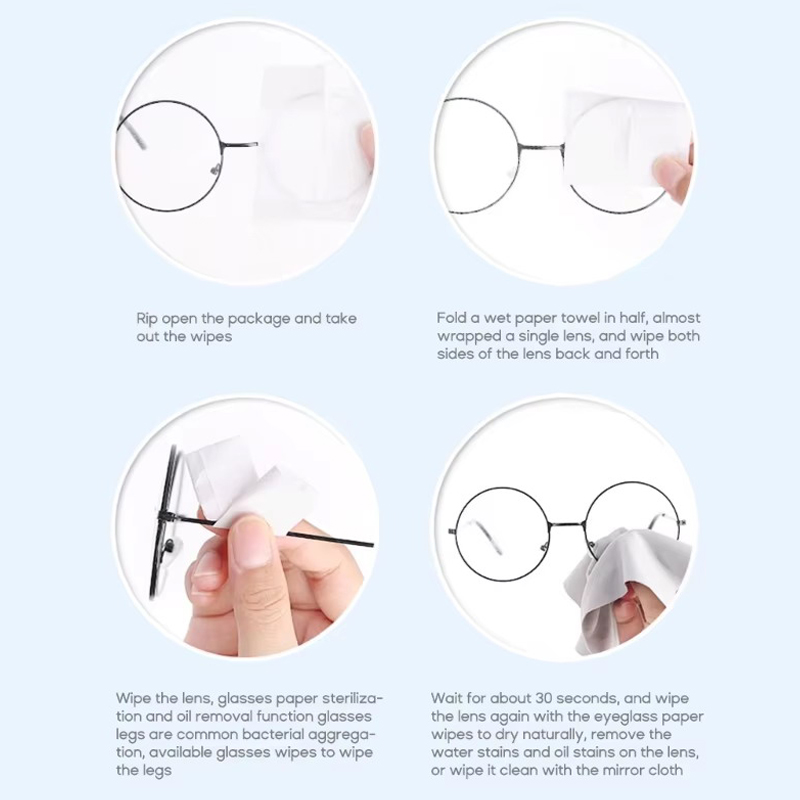 Rip open the package and take out the wipes

Fold a wet paper towel in half, almost wrapped a single lens, and wipe both sides of the lens back and forth

Wipe the lens, glasses paper sterilization and oil removal function glasses legs are common bacterial aggregation, available glasses wipes to wipe the legs

Wait for about 30 seconds, and wipe the lens again with the eyeglass paper wipes to dry naturally, remove the water stains and oil stains on the lens, or wipe it clean with the mirror cloth