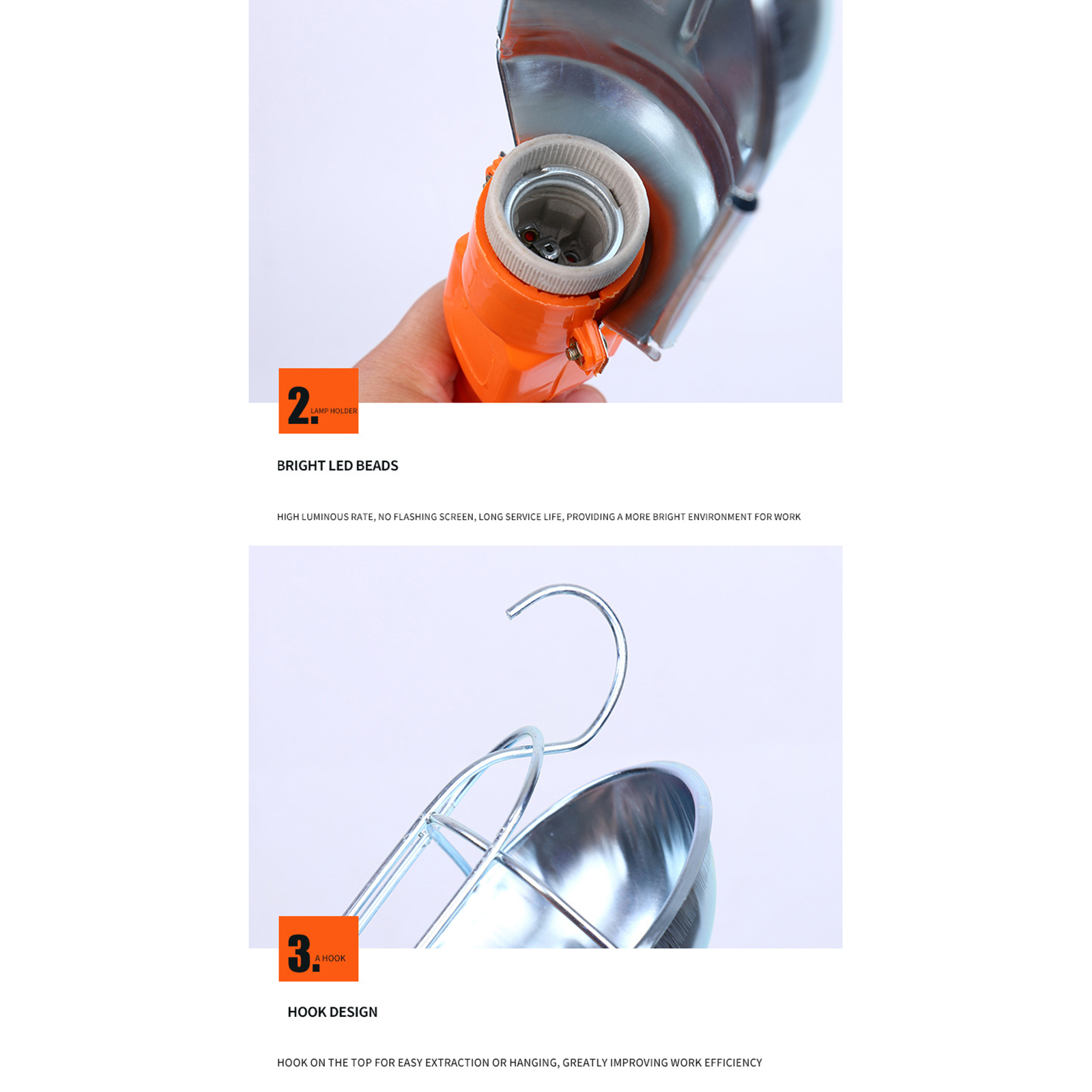 2. LAMP HOLDER

BRIGHT LED BEADS

HIGH LUMINOUS RATE, NO FLASHING SCREEN, LONG SERVICE LIFE, PROVIDING A MORE BRIGHT ENVIRONMENT FOR WORK

3. A HOOK

HOOK DESIGN

HOOK ON THE TOP FOR EASY EXTRACTION OR HANGING, GREATLY IMPROVING WORK EFFICIENCY