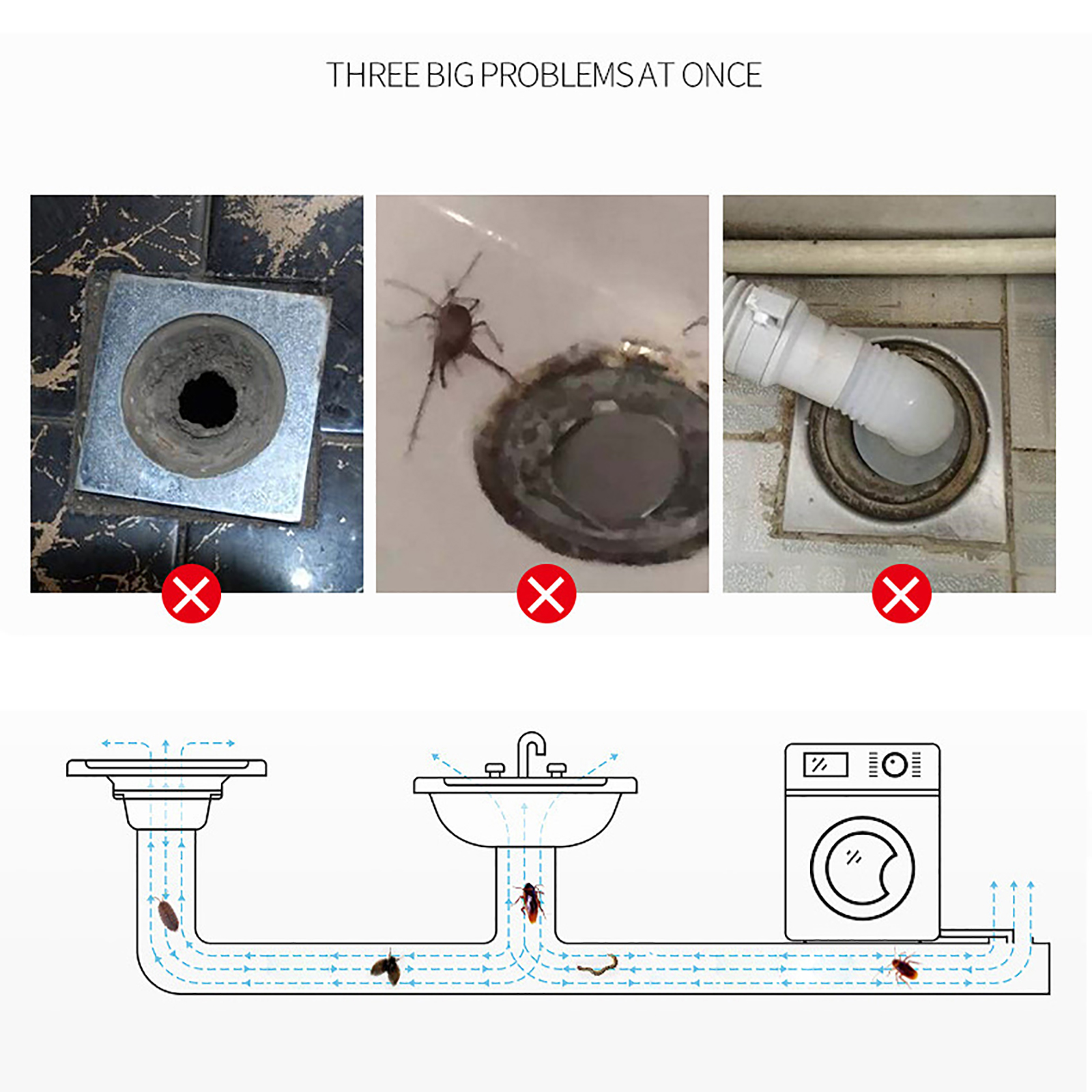 THREE BIG PROBLEMS AT ONCE