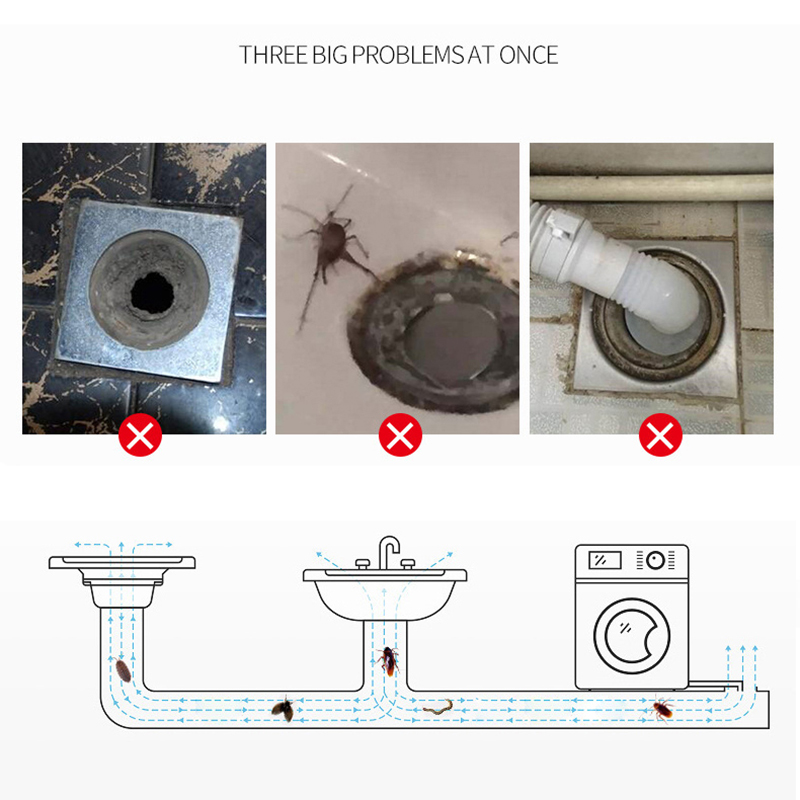 THREE BIG PROBLEMS AT ONCE