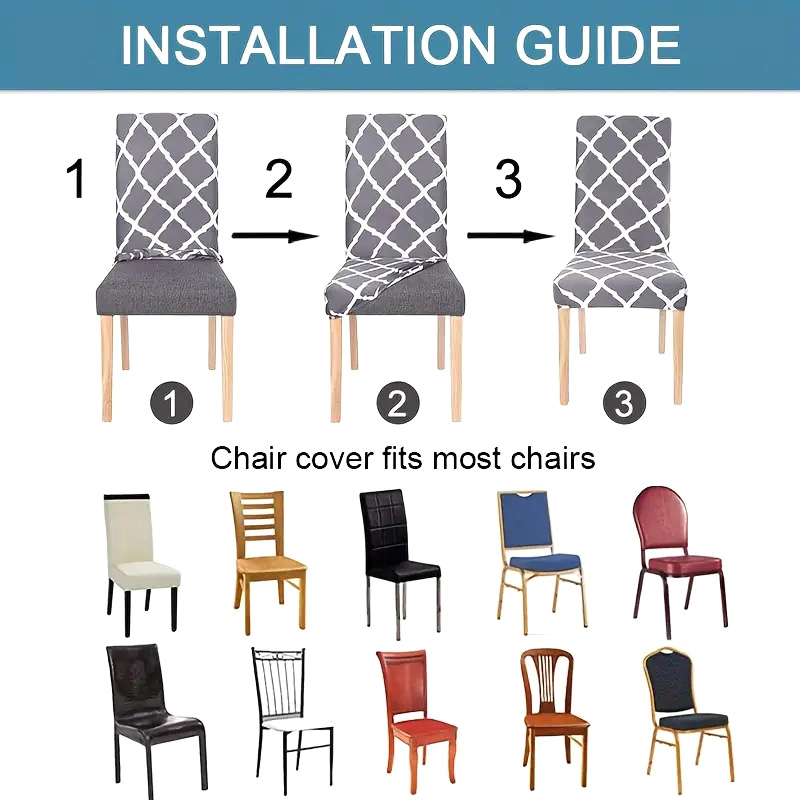 INSTALLATION GUIDE

1 2 3

1 2 3

Chair cover fits most chairs