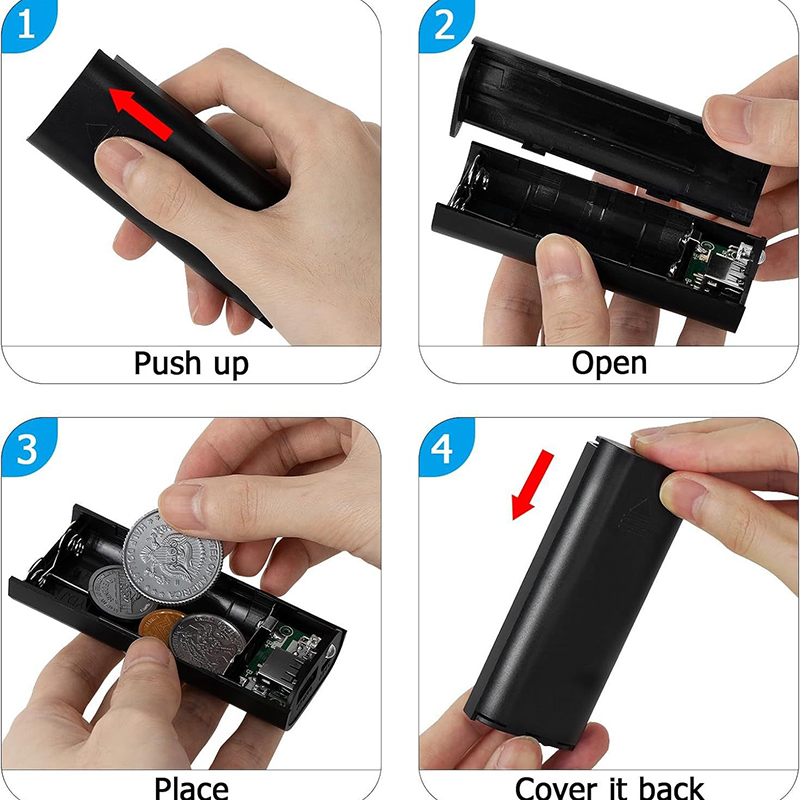 1
Push up

2
Open

3
Place

4
Cover it back