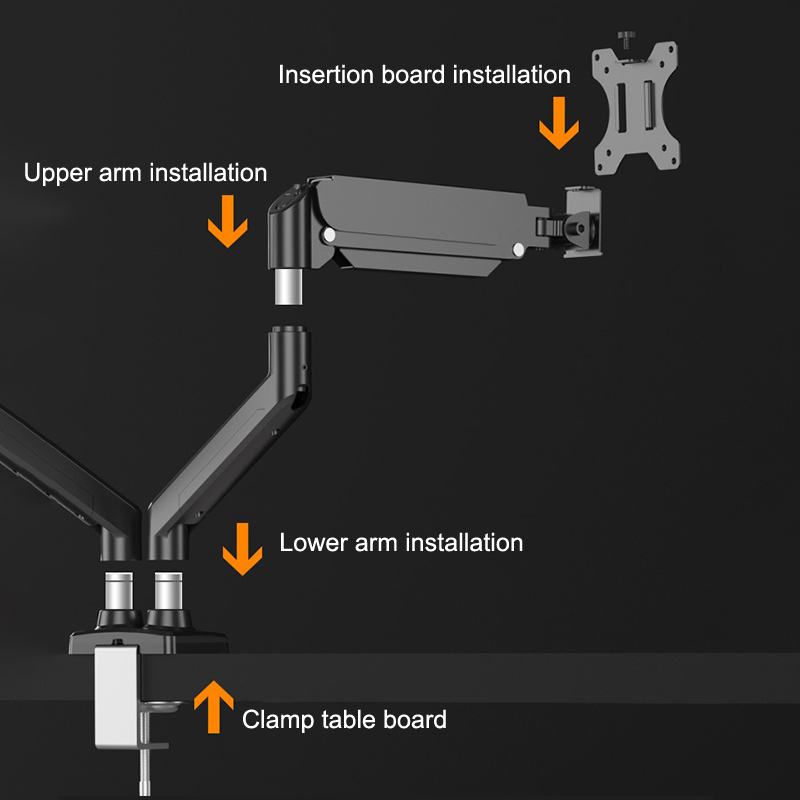 Insertion board installation

Upper arm installation

Lower arm installation

Clamp table board