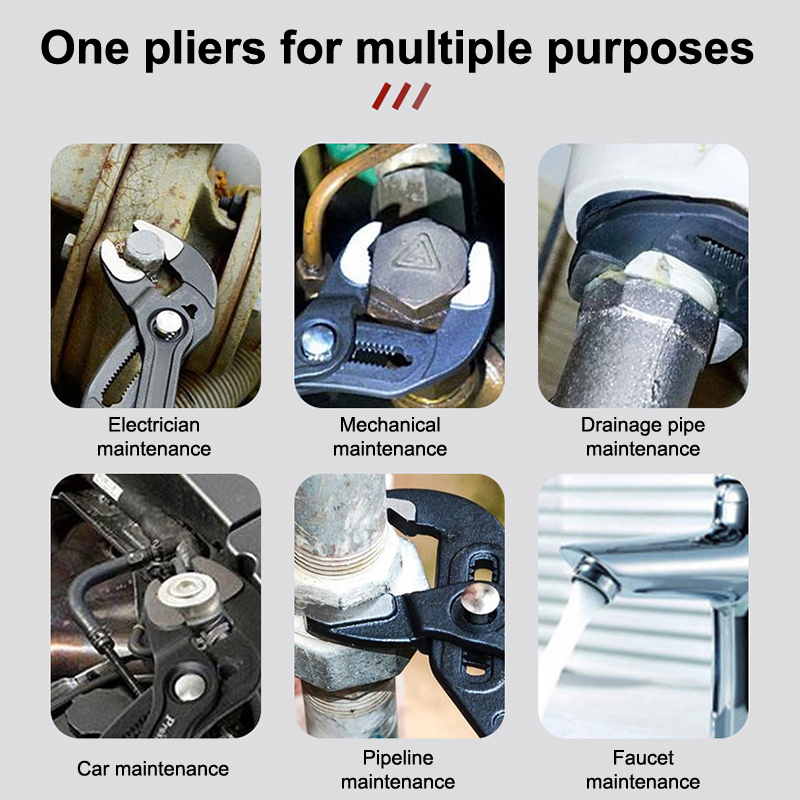 One pliers for multiple purposes

Electrician maintenance

Mechanical maintenance

Drainage pipe maintenance

Car maintenance

Pipeline maintenance

Faucet maintenance