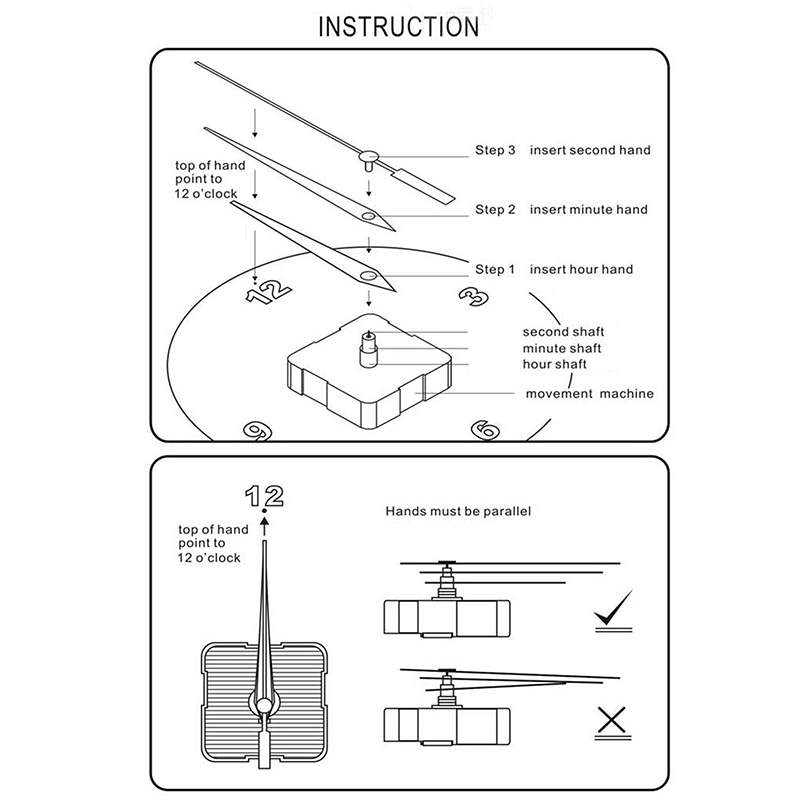 INSTRUCTION

top of hand point to 12 o'clock

Step 3 insert second hand

Step 2 insert minute hand

Step 1 insert hour hand

12

3

second shaft
minute shaft
hour shaft

movement machine

9

6

12

top of hand point to 12 o'clock

Hands must be parallel