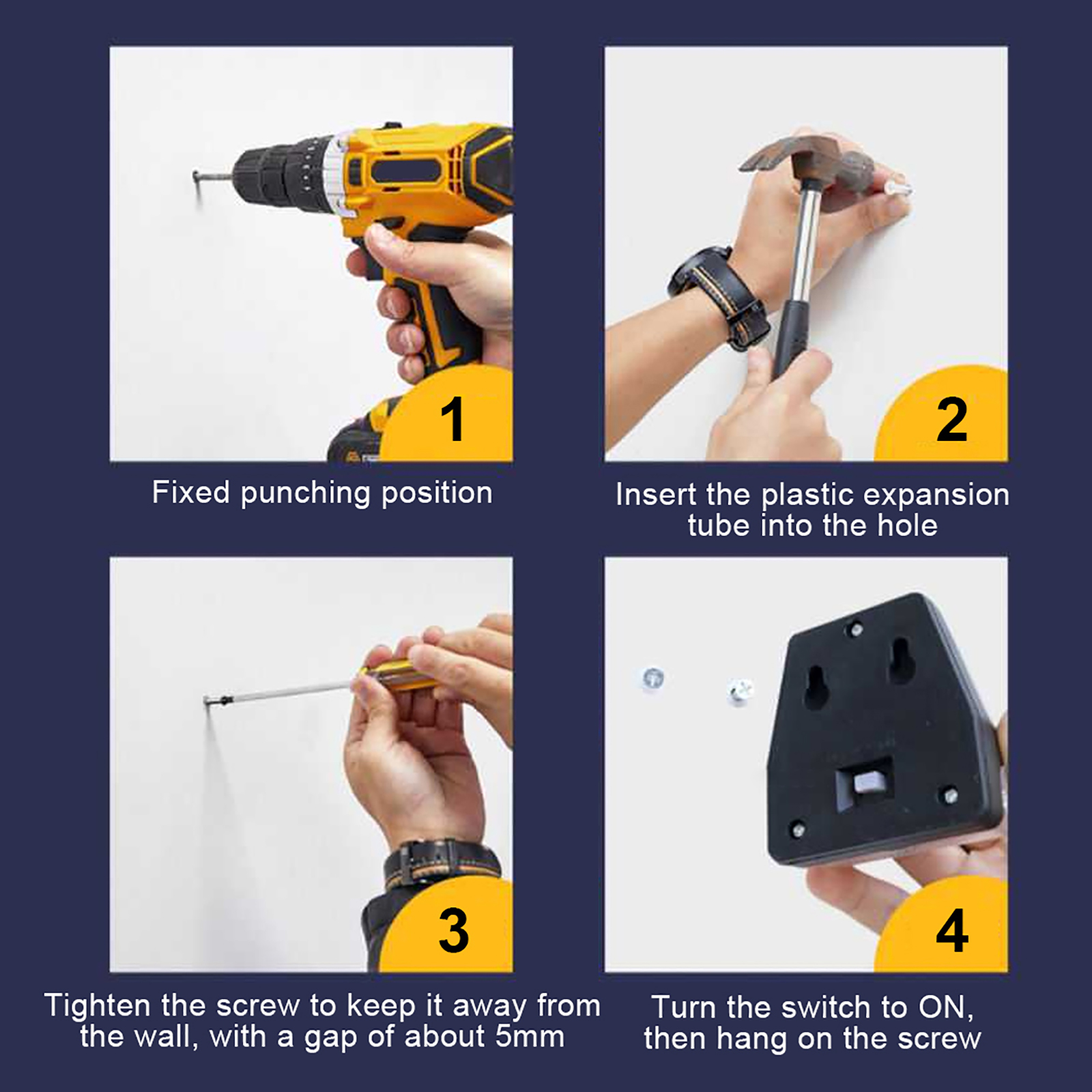 1

Fixed punching position

2

Insert the plastic expansion tube into the hole

3

Tighten the screw to keep it away from the wall, with a gap of about 5mm

4

Turn the switch to ON, then hang on the screw