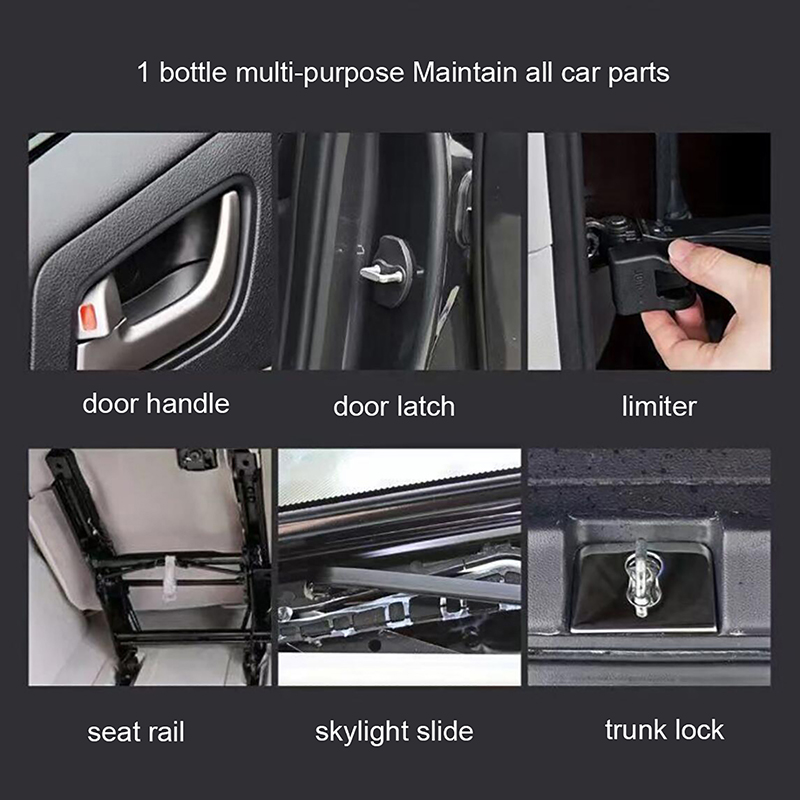 1 bottle multi-purpose Maintain all car parts

door handle

door latch

limiter

seat rail

skylight slide

trunk lock