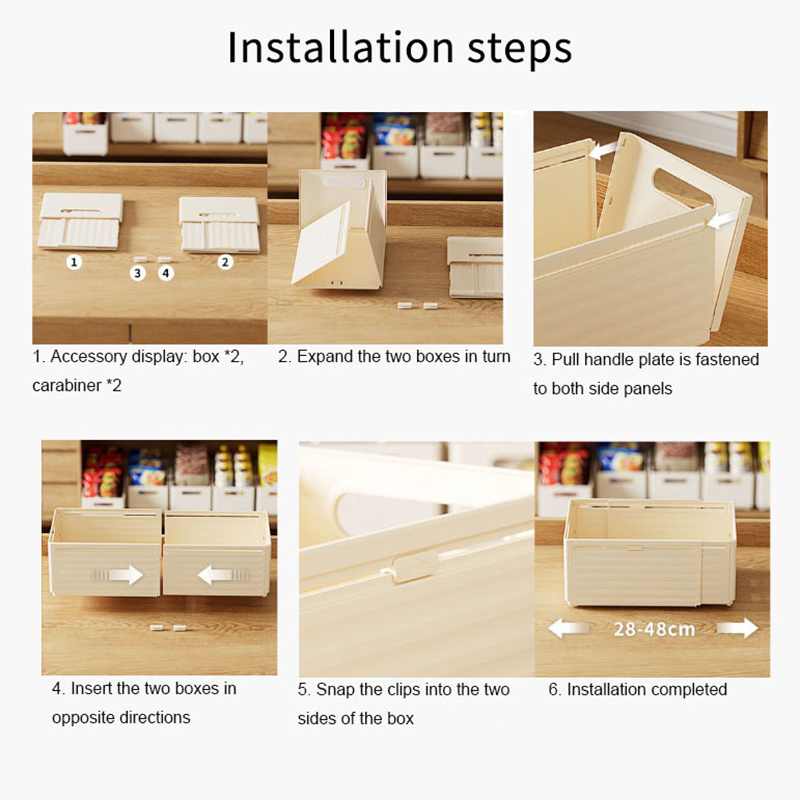 Installation steps

1 3 4 2

1. Accessory display: box *2, carabiner *2

2. Expand the two boxes in turn

3. Pull handle plate is fastened to both side panels

4. Insert the two boxes in opposite directions

5. Snap the clips into the two sides of the box

28-48cm

6. Installation completed