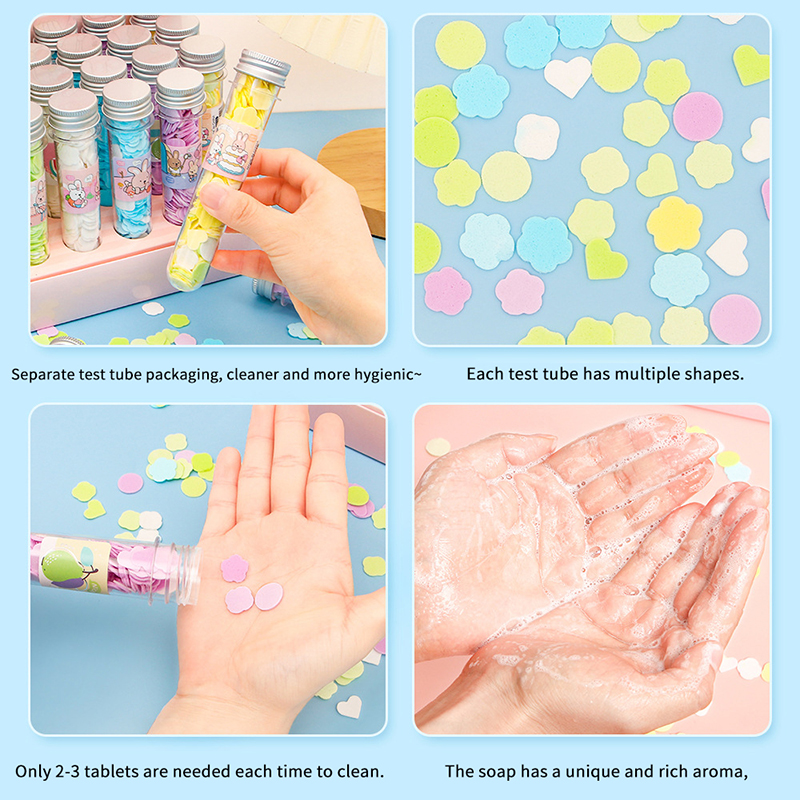 Separate test tube packaging, cleaner and more hygienic~

Each test tube has multiple shapes.

Only 2-3 tablets are needed each time to clean.

The soap has a unique and rich aroma,