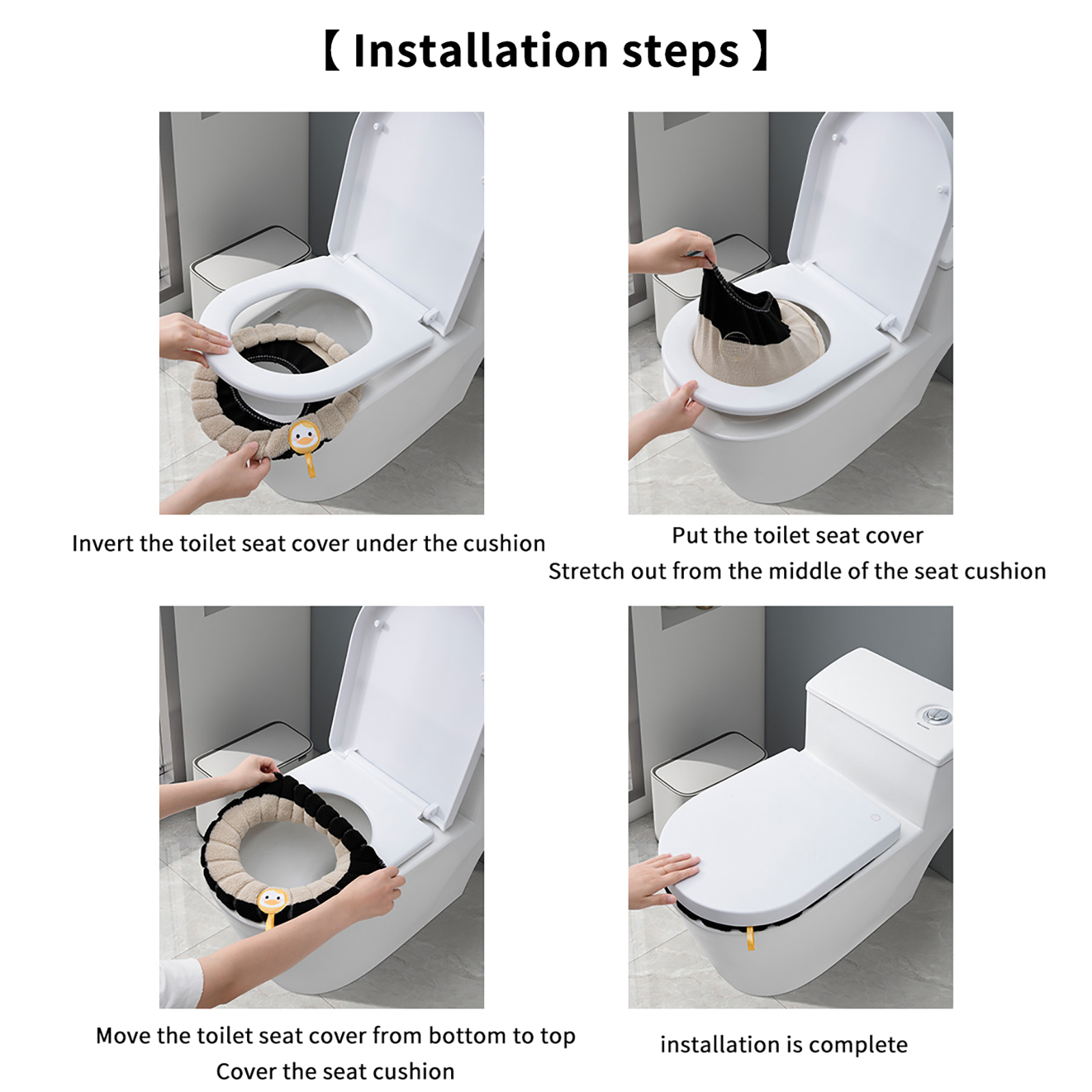 【 Installation steps 】

Invert the toilet seat cover under the cushion

Put the toilet seat cover
Stretch out from the middle of the seat cushion

Move the toilet seat cover from bottom to top
Cover the seat cushion

installation is complete