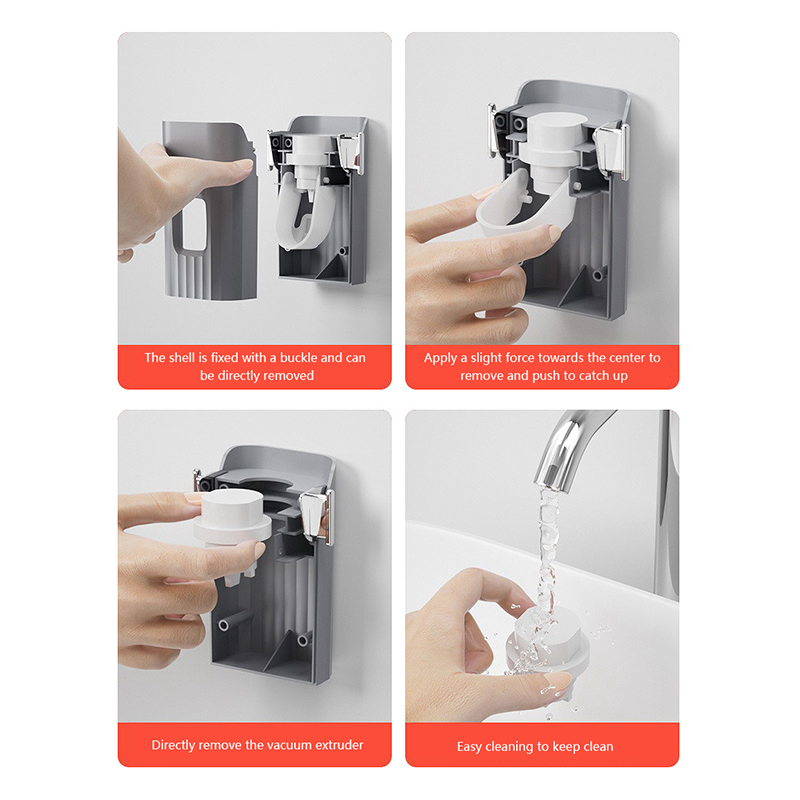 The shell is fixed with a buckle and can be directly removed

Apply a slight force towards the center to remove and push to catch up

Directly remove the vacuum extruder

Easy cleaning to keep clean