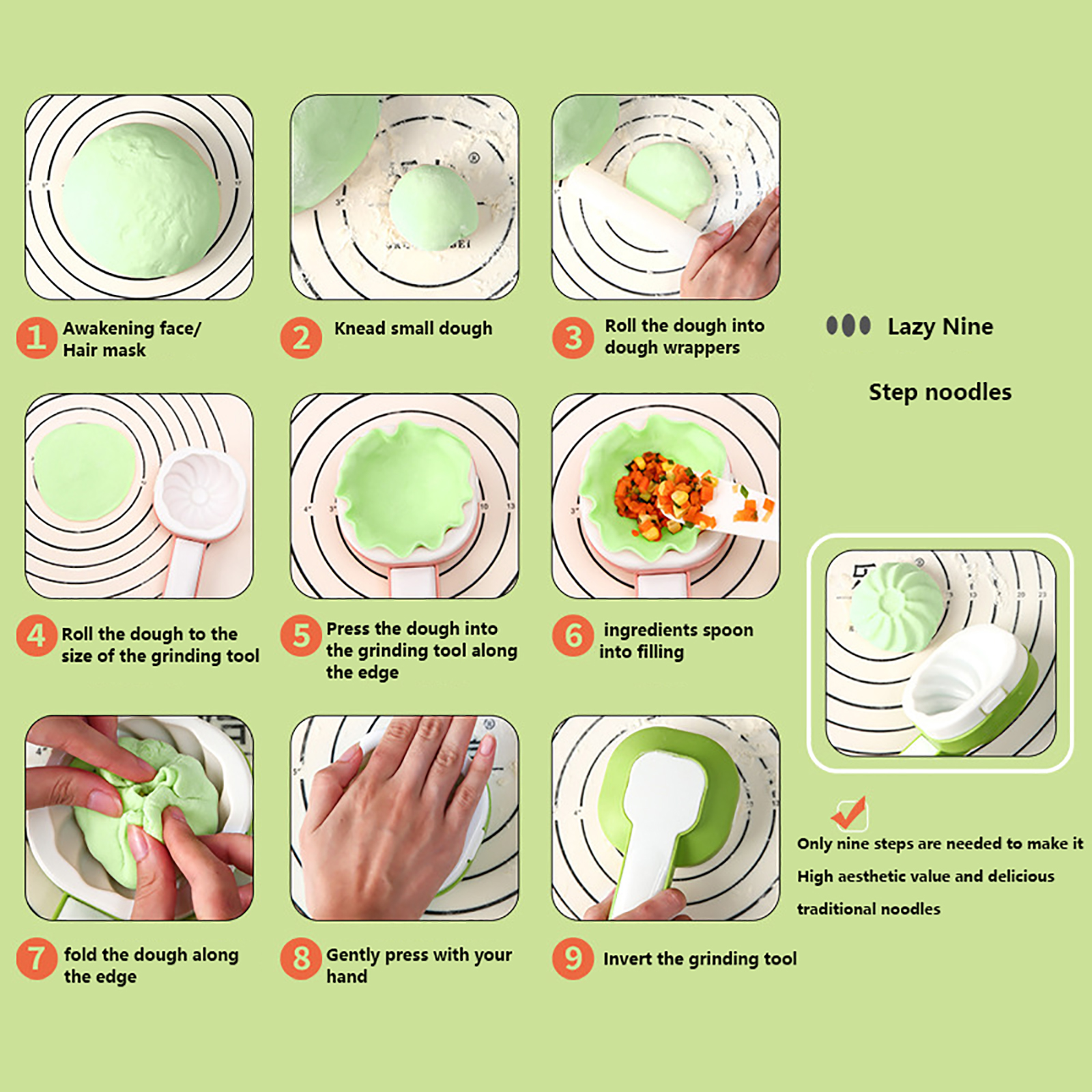 1 Awakening face/ Hair mask

2 Knead small dough

3 Roll the dough into dough wrappers

Lazy Nine

Step noodles

4 Roll the dough to the size of the grinding tool

5 Press the dough into the grinding tool along the edge

6 ingredients spoon into filling

7 fold the dough along the edge

8 Gently press with your hand

9 Invert the grinding tool

Only nine steps are needed to make it

High aesthetic value and delicious

traditional noodles