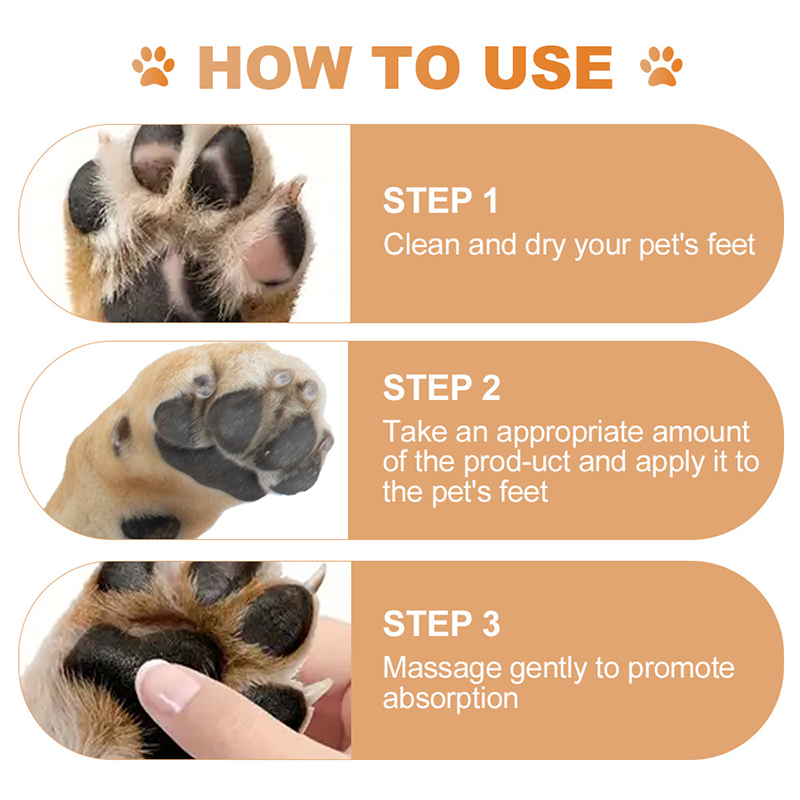 HOW TO USE

STEP 1
Clean and dry your pet's feet

STEP 2
Take an appropriate amount of the prod-uct and apply it to the pet's feet

STEP 3
Massage gently to promote absorption