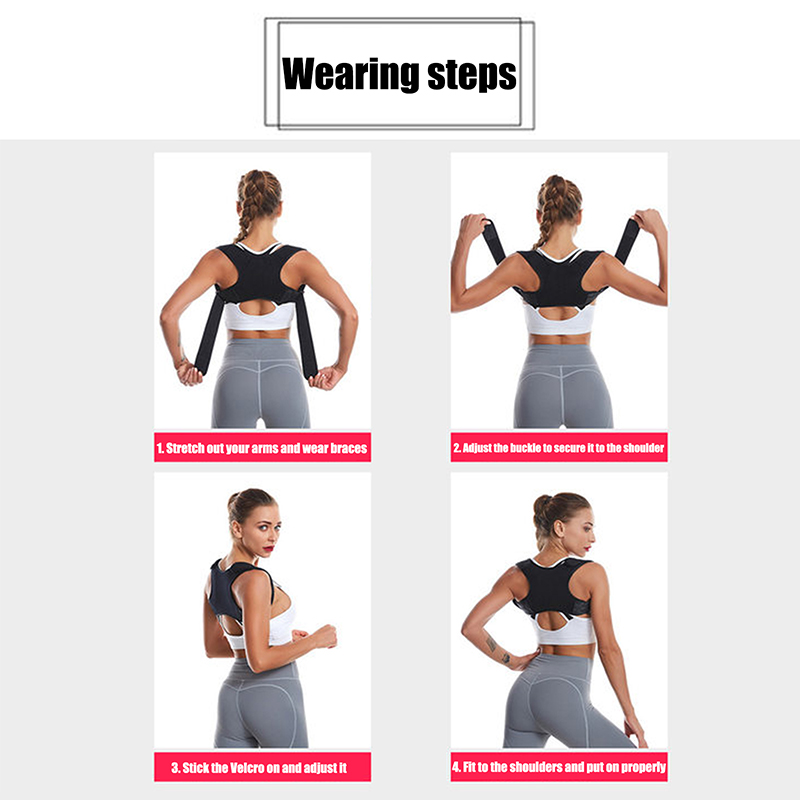 Wearing steps

1. Stretch out your arms and wear braces

2. Adjust the buckle to secure it to the shoulder

3. Stick the Velcro on and adjust it

4. Fit to the shoulders and put on properly