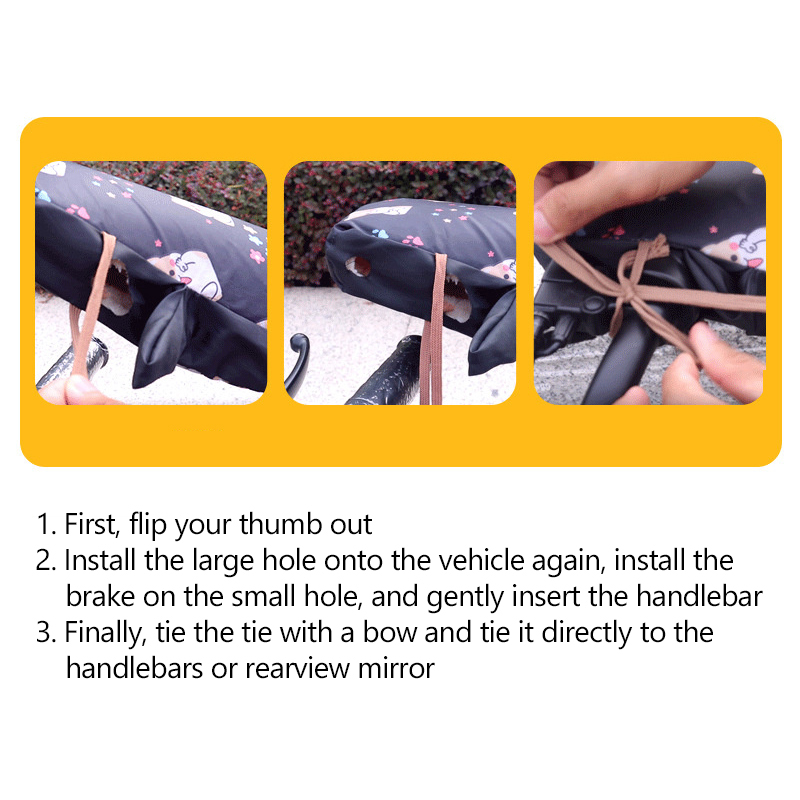 1. First, flip your thumb out
2. Install the large hole onto the vehicle again, install the brake on the small hole, and gently insert the handlebar
3. Finally, tie the tie with a bow and tie it directly to the handlebars or rearview mirror