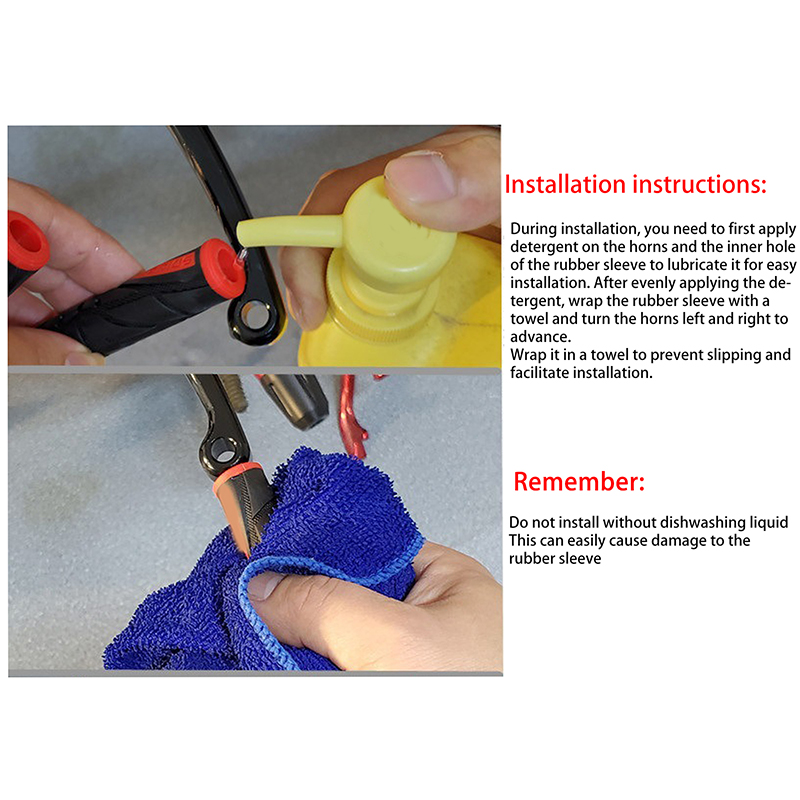 Installation instructions:

During installation, you need to first apply detergent on the horns and the inner hole of the rubber sleeve to lubricate it for easy installation. After evenly applying the detergent, wrap the rubber sleeve with a towel and turn the horns left and right to advance.
Wrap it in a towel to prevent slipping and facilitate installation.

Remember:

Do not install without dishwashing liquid
This can easily cause damage to the rubber sleeve