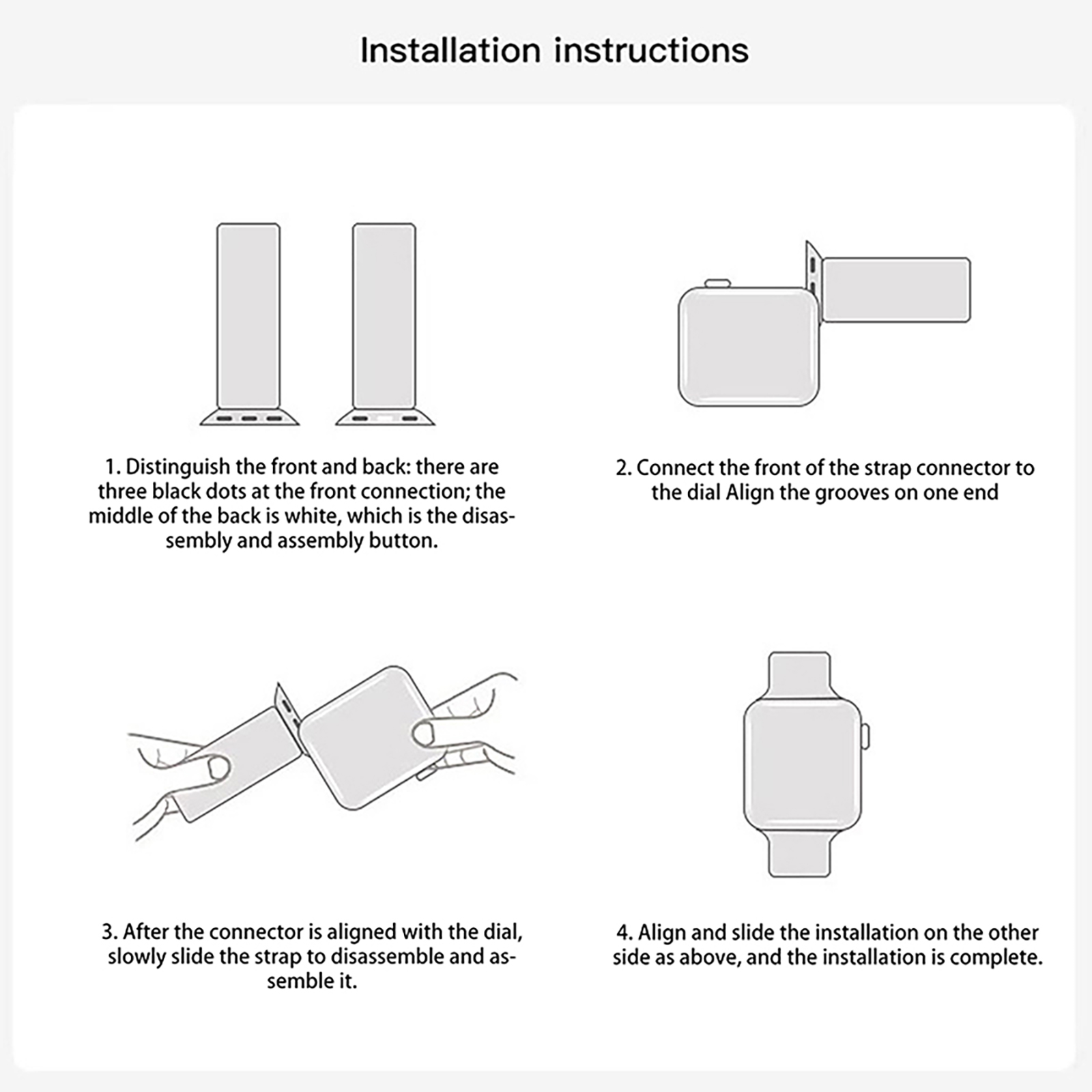 Installation instructions

1. Distinguish the front and back: there are three black dots at the front connection; the middle of the back is white, which is the disassembly and assembly button.

2. Connect the front of the strap connector to the dial Align the grooves on one end

3. After the connector is aligned with the dial, slowly slide the strap to disassemble and assemble it.

4. Align and slide the installation on the other side as above, and the installation is complete.