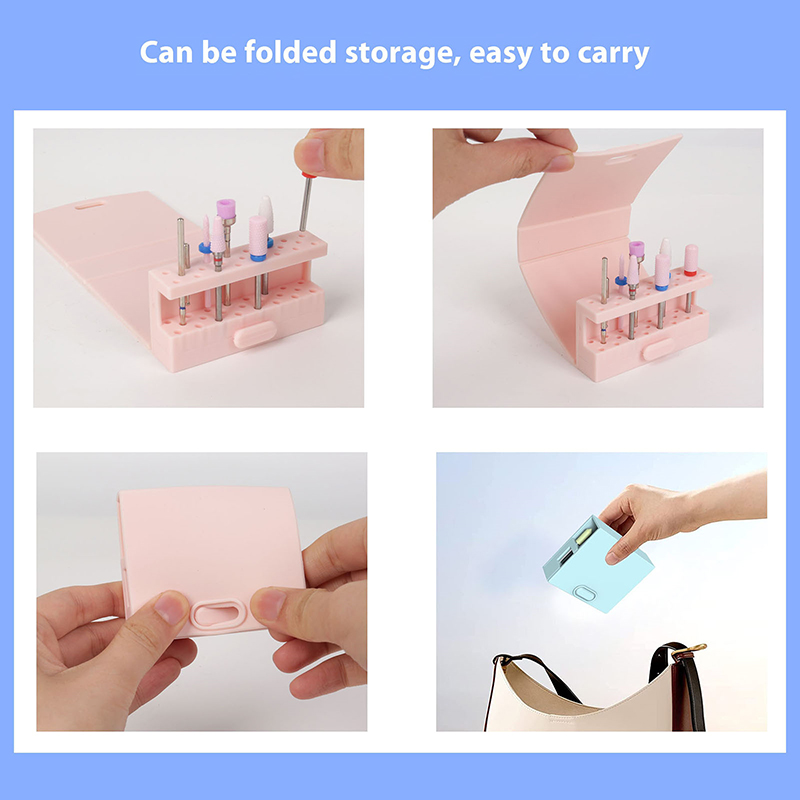 Can be folded storage, easy to carry