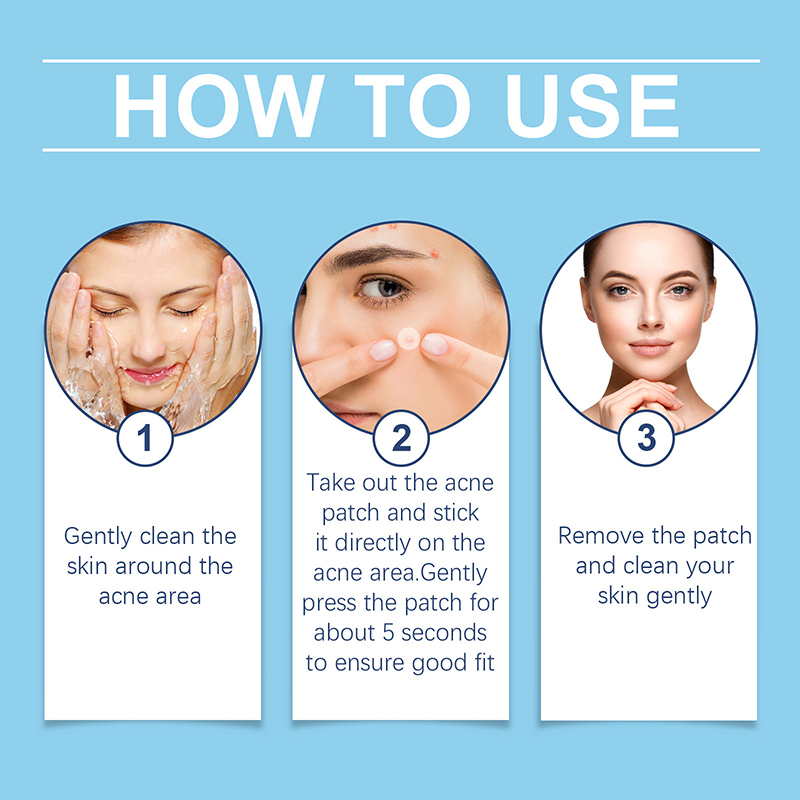 HOW TO USE

1

Gently clean the skin around the acne area

2

Take out the acne patch and stick it directly on the acne area.Gently press the patch for about 5 seconds to ensure good fit

3

Remove the patch and clean your skin gently