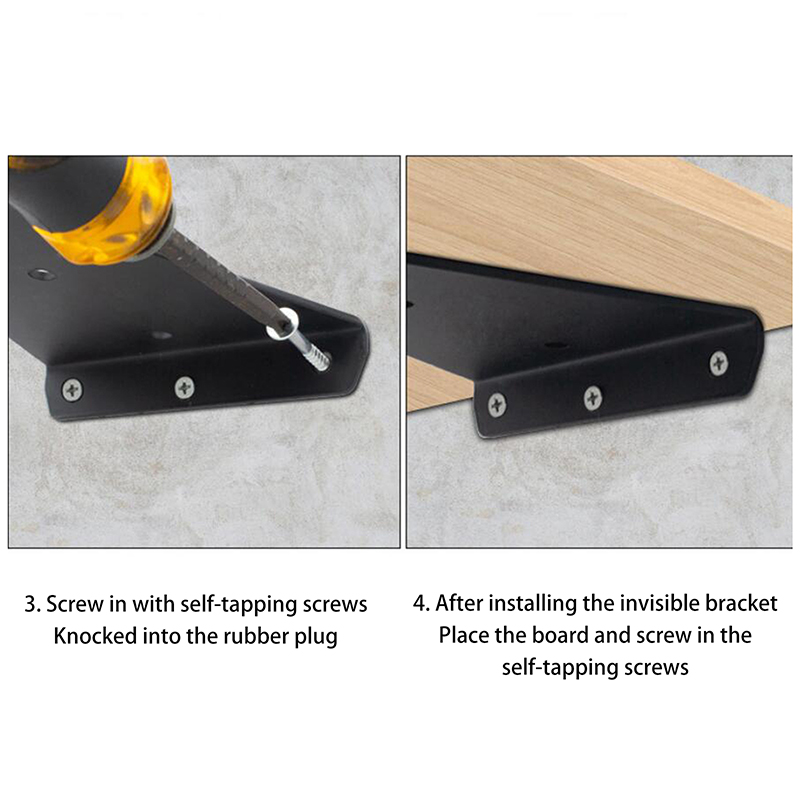 3. Screw in with self-tapping screws
Knocked into the rubber plug

4. After installing the invisible bracket
Place the board and screw in the
self-tapping screws