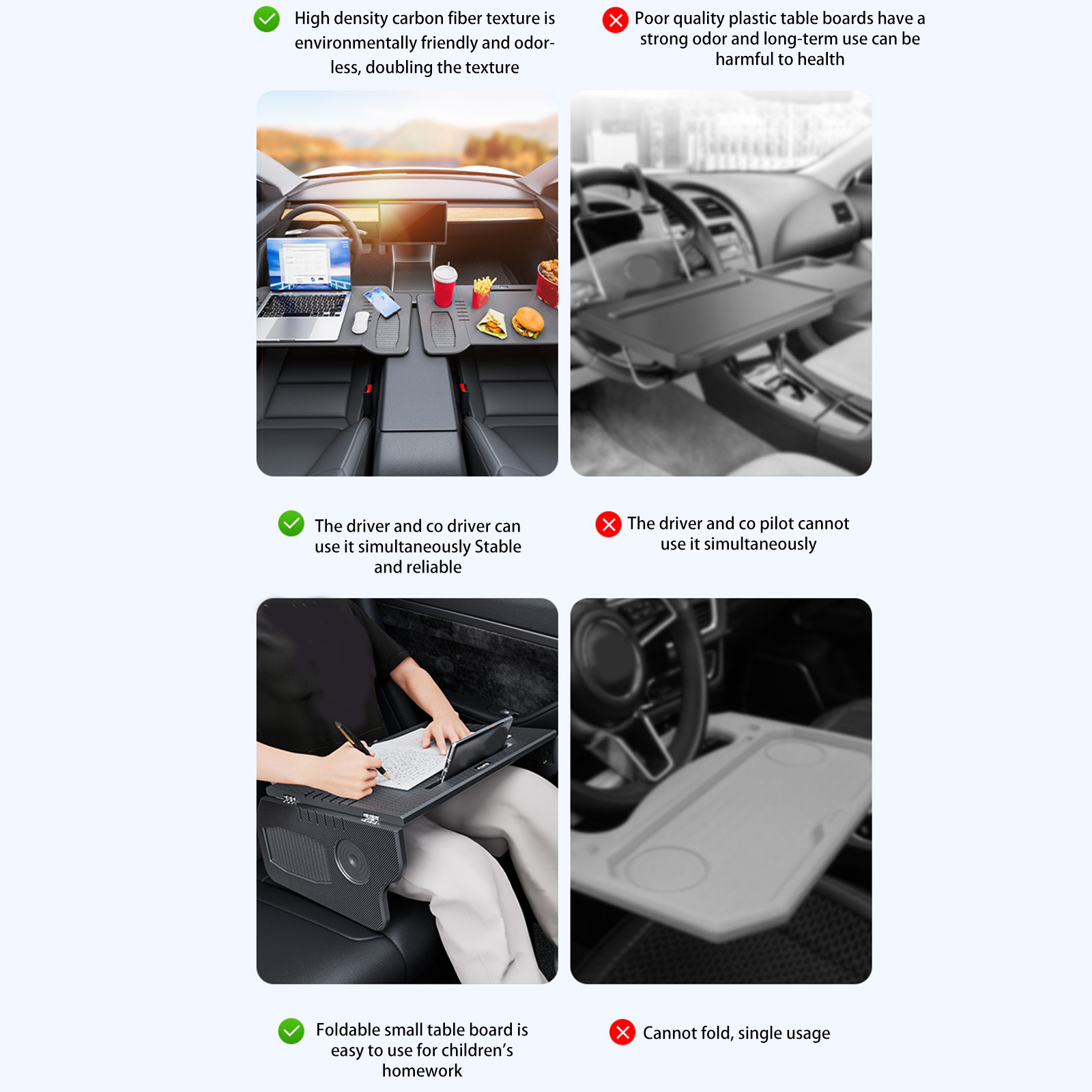 High density carbon fiber texture is environmentally friendly and odorless, doubling the texture

Poor quality plastic table boards have a strong odor and long-term use can be harmful to health

The driver and co driver can use it simultaneously Stable and reliable

The driver and co pilot cannot use it simultaneously

Foldable small table board is easy to use for children's homework

Cannot fold, single usage