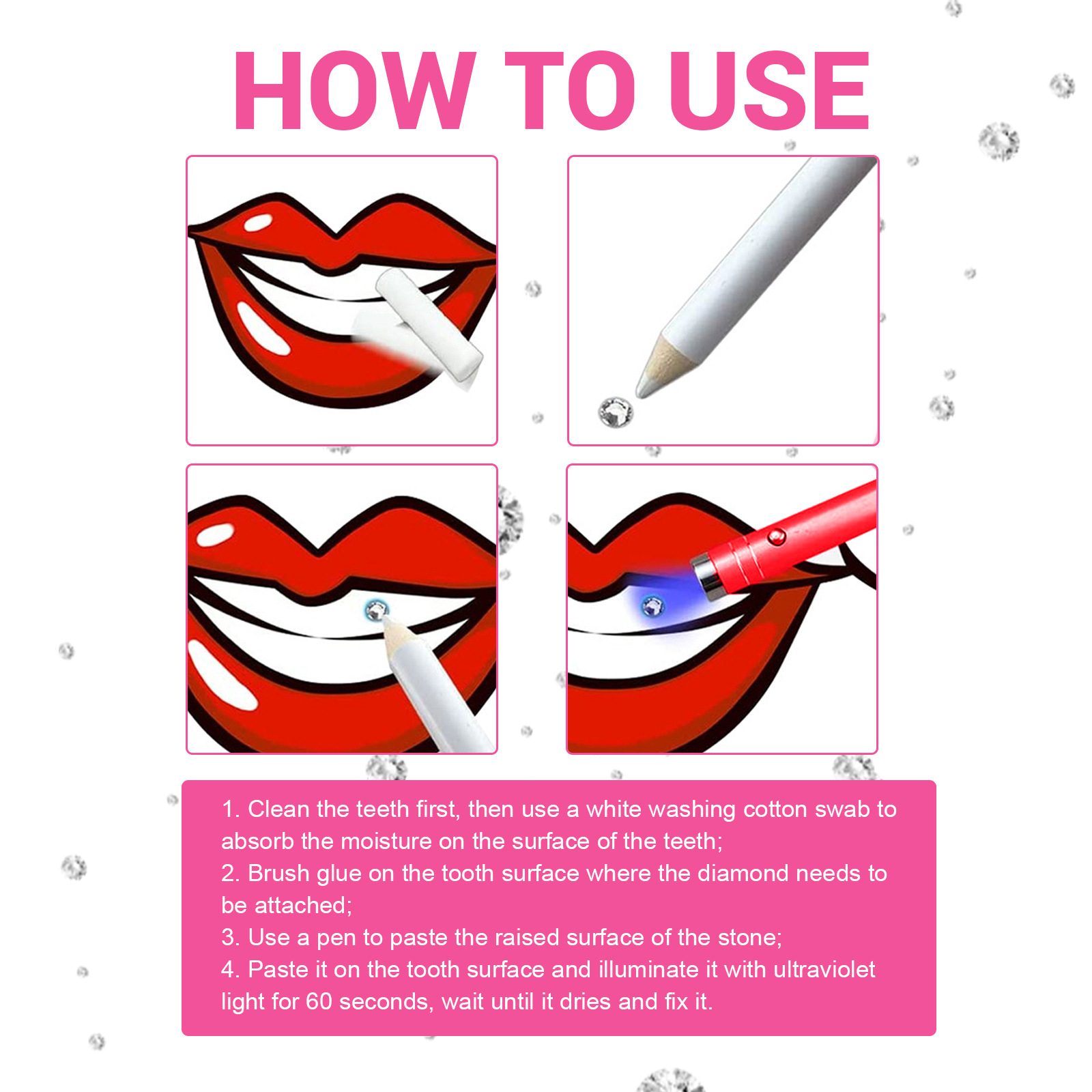 HOW TO USE

1. Clean the teeth first, then use a white washing cotton swab to absorb the moisture on the surface of the teeth;
2. Brush glue on the tooth surface where the diamond needs to be attached;
3. Use a pen to paste the raised surface of the stone;
4. Paste it on the tooth surface and illuminate it with ultraviolet light for 60 seconds, wait until it dries and fix it.