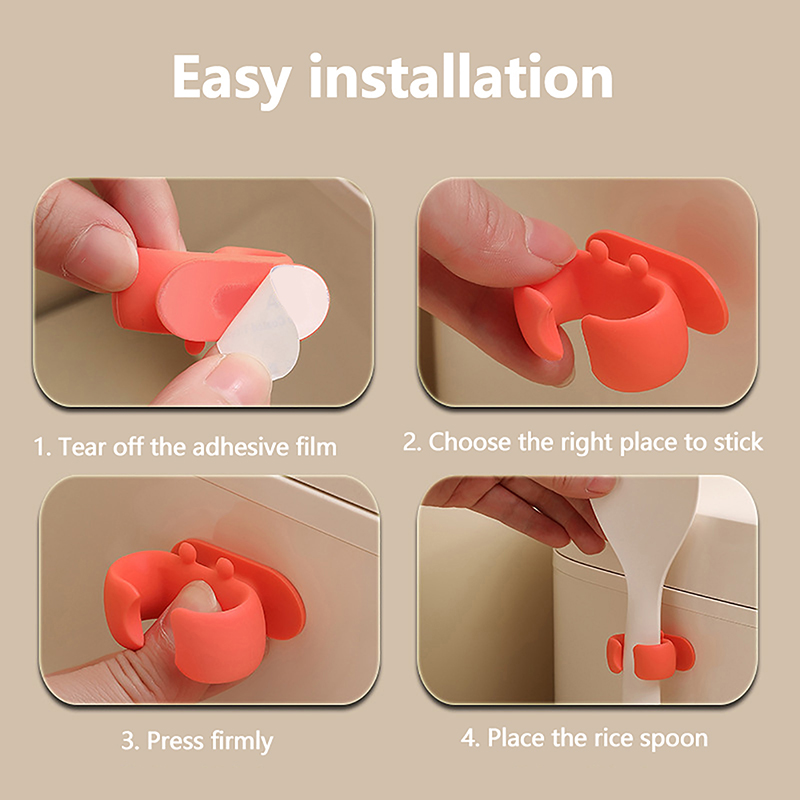 Easy installation

1. Tear off the adhesive film

2. Choose the right place to stick

3. Press firmly

4. Place the rice spoon