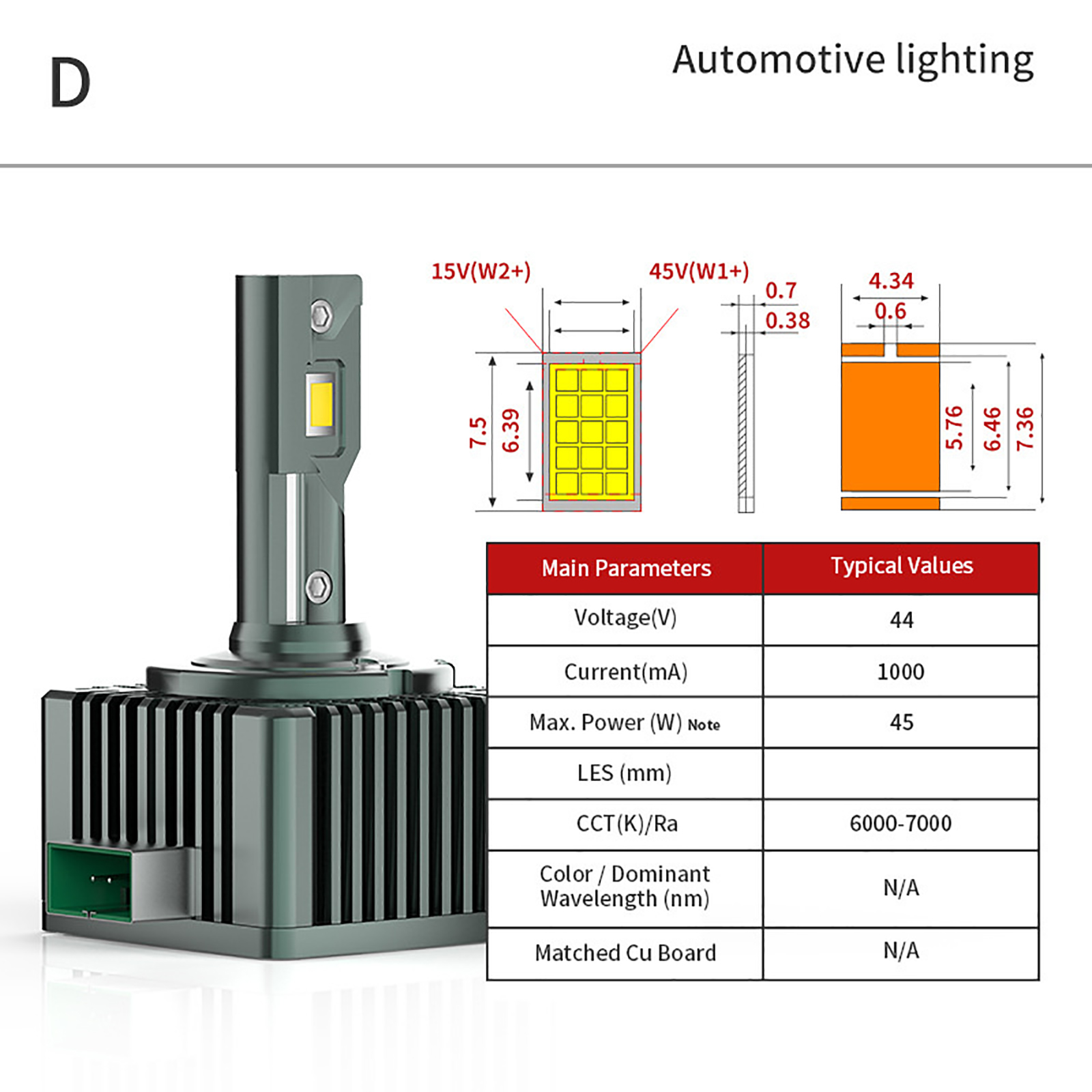 D

Automotive lighting

15V(W2+)
45V(W1+)
0.7
0.38
4.34
0.6
7.5
6.39
5.76
6.46
7.36

| Main Parameters | Typical Values |
|---|---|
| Voltage(V) | 44 |
| Current(mA) | 1000 |
| Max. Power (W) Note | 45 |
| LES (mm) | |
| CCT(K)/Ra | 6000-7000 |
| Color / Dominant Wavelength (nm) | N/A |
| Matched Cu Board | N/A |