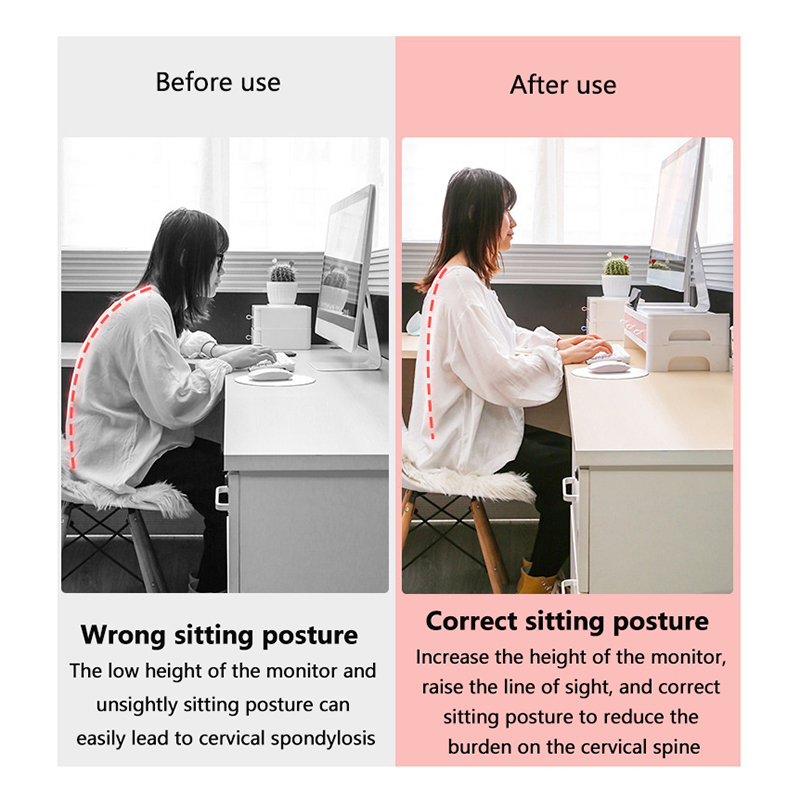 Before use

Wrong sitting posture

The low height of the monitor and unsightly sitting posture can easily lead to cervical spondylosis

After use

Correct sitting posture

Increase the height of the monitor, raise the line of sight, and correct sitting posture to reduce the burden on the cervical spine