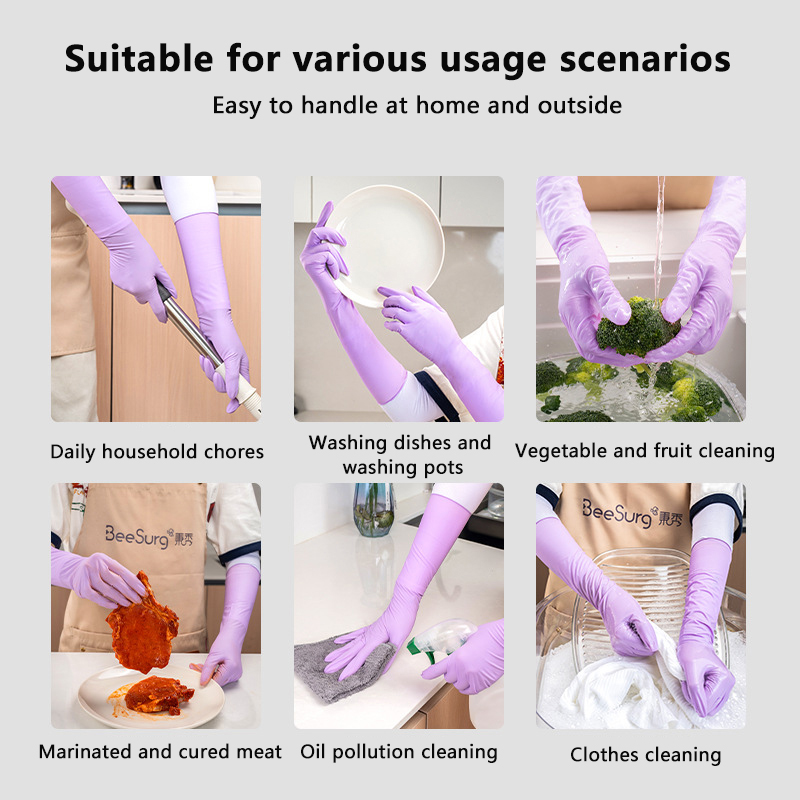 Suitable for various usage scenarios

Easy to handle at home and outside

Daily household chores

Washing dishes and washing pots

Vegetable and fruit cleaning

BeeSurg 秉秀

Marinated and cured meat

Oil pollution cleaning

BeeSurg 秉秀

Clothes cleaning