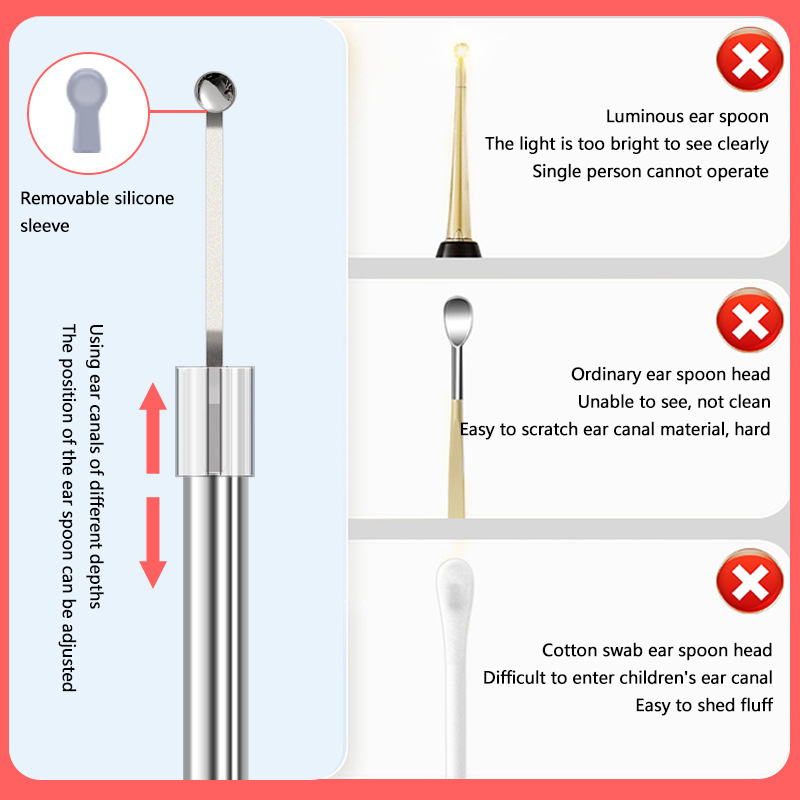 Removable silicone sleeve

Using ear canals of different depths
The position of the ear spoon can be adjusted

Luminous ear spoon
The light is too bright to see clearly
Single person cannot operate

Ordinary ear spoon head
Unable to see, not clean
Easy to scratch ear canal material, hard

Cotton swab ear spoon head
Difficult to enter children's ear canal
Easy to shed fluff