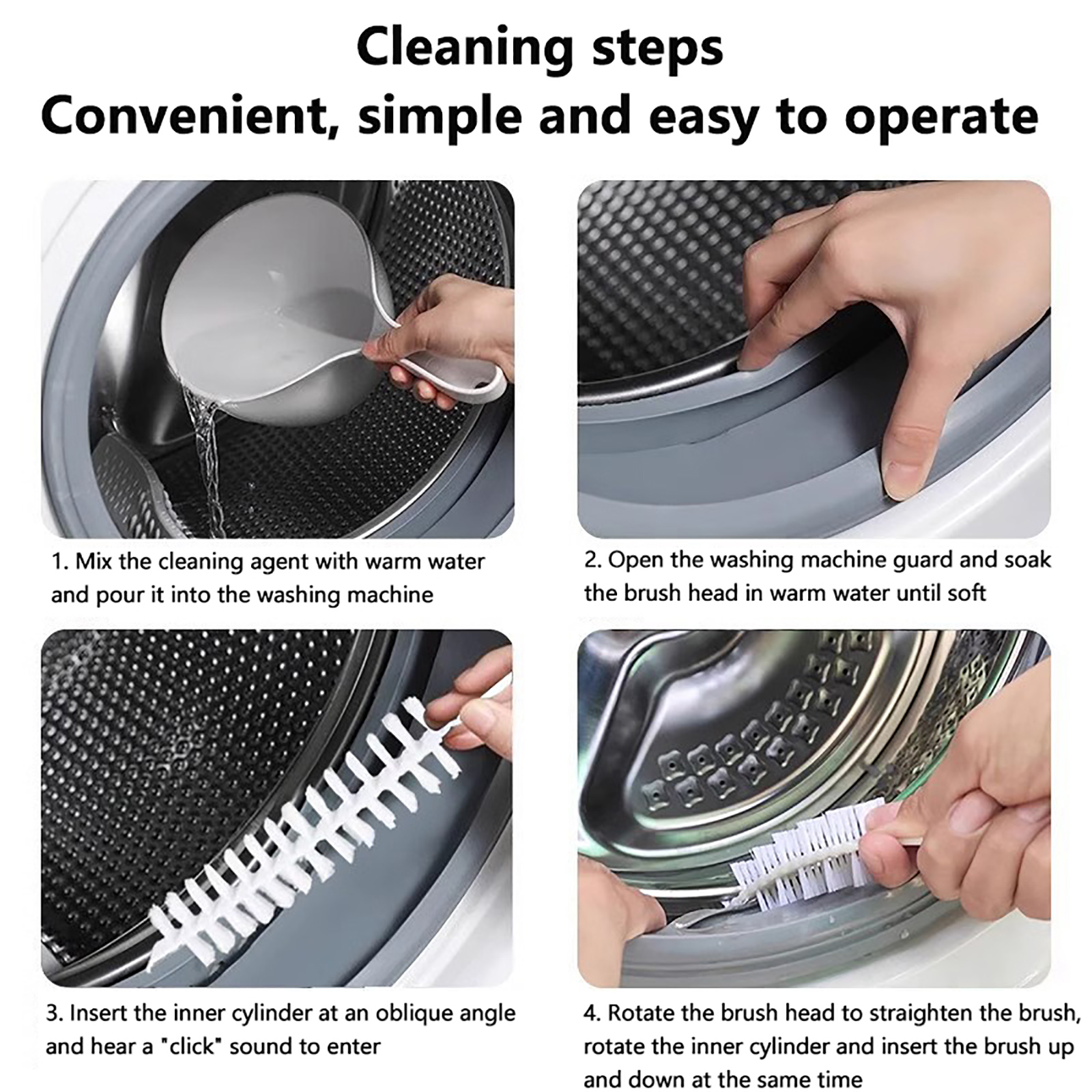 Cleaning steps
Convenient, simple and easy to operate

1. Mix the cleaning agent with warm water and pour it into the washing machine

2. Open the washing machine guard and soak the brush head in warm water until soft

3. Insert the inner cylinder at an oblique angle and hear a "click" sound to enter

4. Rotate the brush head to straighten the brush, rotate the inner cylinder and insert the brush up and down at the same time