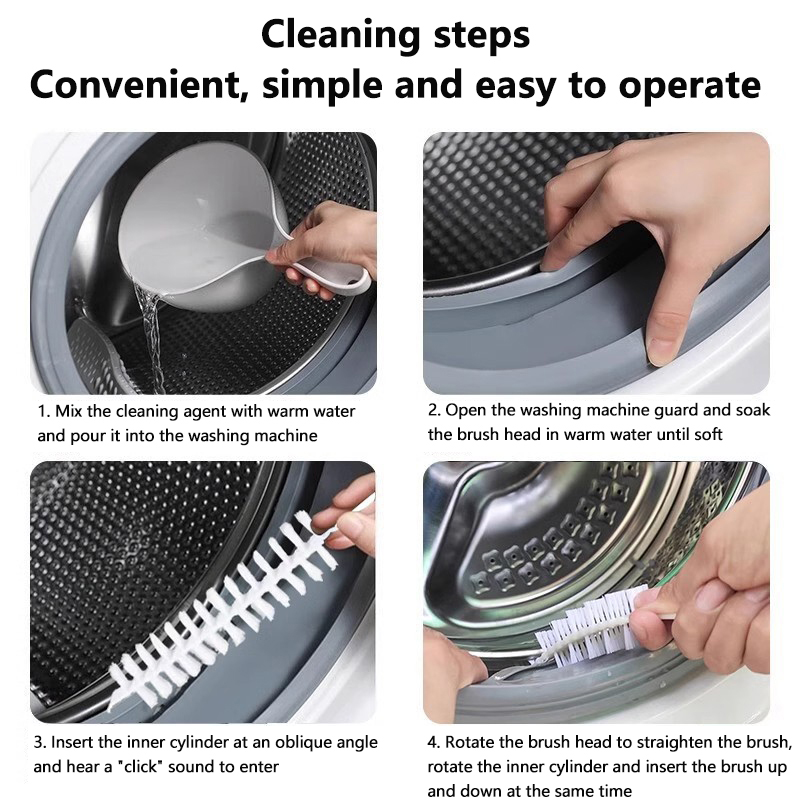 Cleaning steps
Convenient, simple and easy to operate

1. Mix the cleaning agent with warm water and pour it into the washing machine

2. Open the washing machine guard and soak the brush head in warm water until soft

3. Insert the inner cylinder at an oblique angle and hear a "click" sound to enter

4. Rotate the brush head to straighten the brush, rotate the inner cylinder and insert the brush up and down at the same time