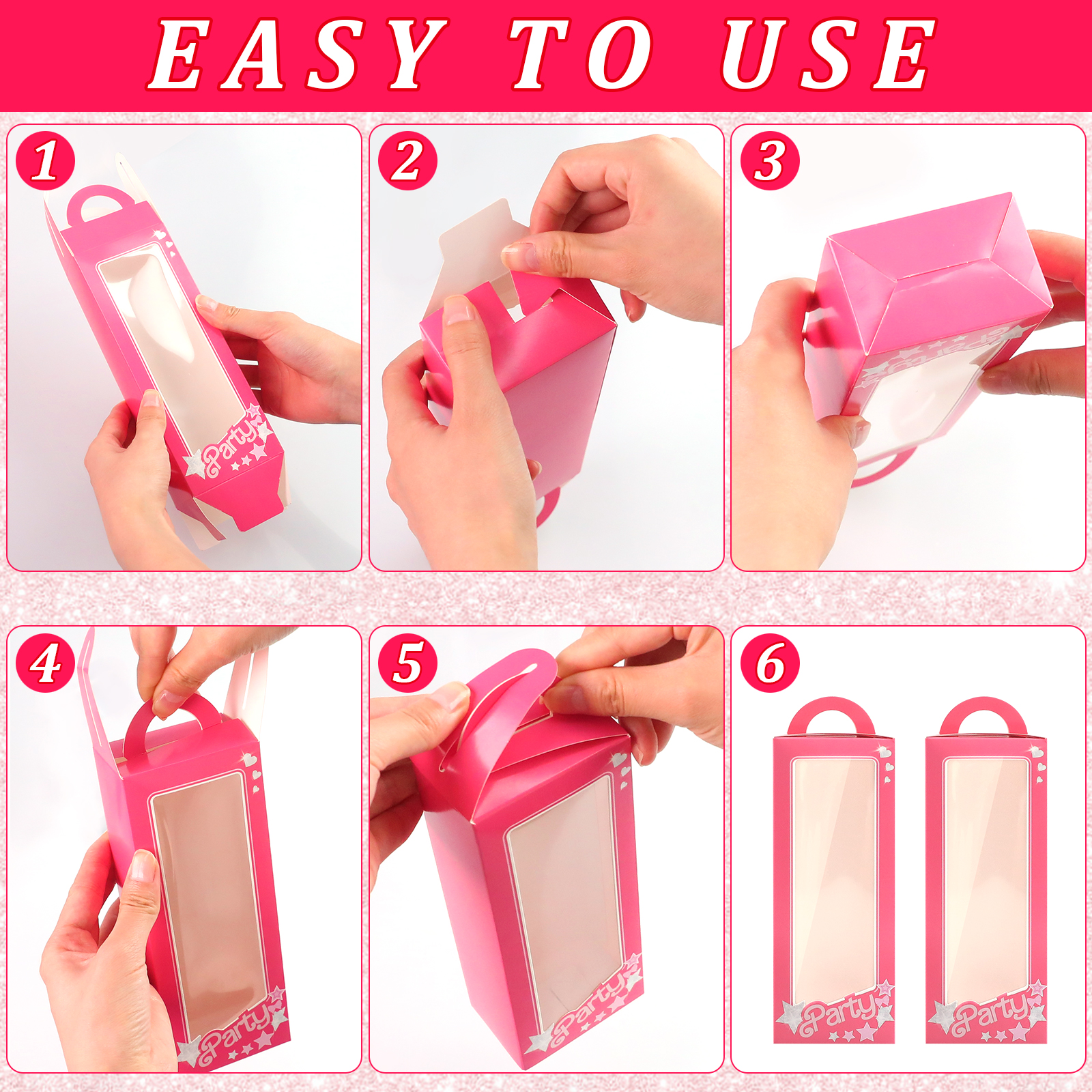 EASY TO USE

1

Party

2

3

4

Party

5

Party

6

Party

Party