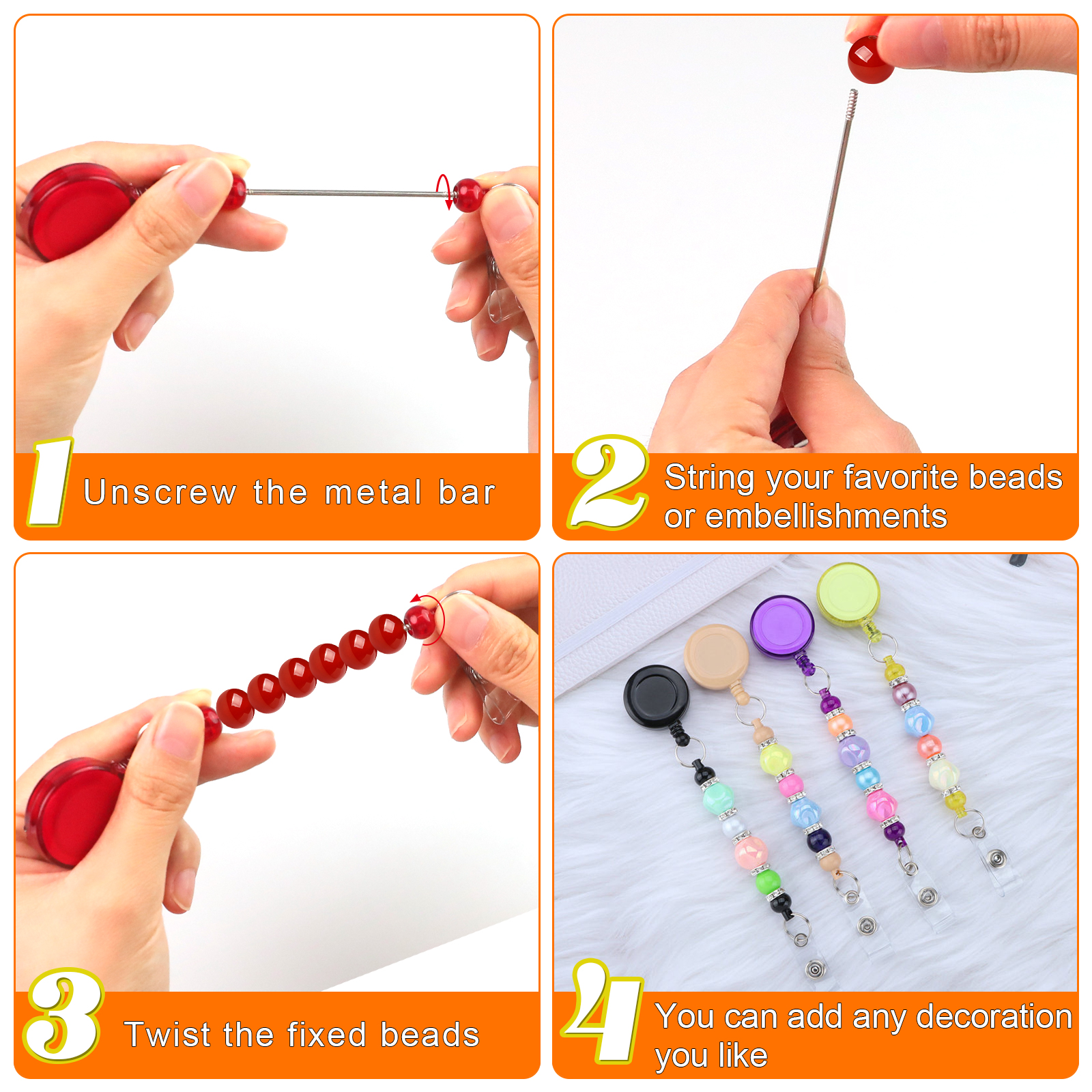 1 Unscrew the metal bar

2 String your favorite beads or embellishments

3 Twist the fixed beads

4 You can add any decoration you like