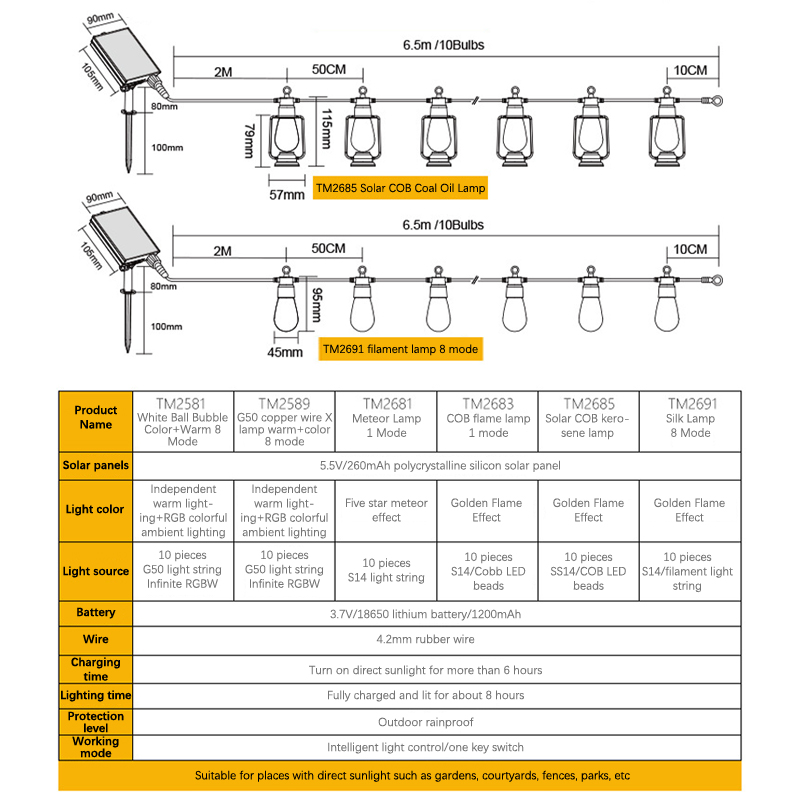 90mm

105mm

80mm

100mm

6.5m /10Bulbs

2M

50CM

10CM

79mm

115mm

57mm

TM2685 Solar COB Coal Oil Lamp

90mm

105mm

80mm

100mm

6.5m /10Bulbs

2M

50CM

10CM

95mm

45mm

TM2691 filament lamp 8 mode

| Product Name | TM2581 White Ball Bubble Color+Warm 8 Mode | TM2589 G50 copper wire X lamp warm+color 8 mode | TM2681 Meteor Lamp 1 Mode | TM2683 COB flame lamp 1 mode | TM2685 Solar COB kerosene lamp | TM2691 Silk Lamp 8 Mode |
|---|---|---|---|---|---|---|
| Solar panels | 5.5V/260mAh polycrystalline silicon solar panel | | | | | |
| Light color | Independent warm lighting+RGB colorful ambient lighting | Independent warm lighting+RGB colorful ambient lighting | Five star meteor effect | Golden Flame Effect | Golden Flame Effect | Golden Flame Effect |
| Light source | 10 pieces G50 light string Infinite RGBW | 10 pieces G50 light string Infinite RGBW | 10 pieces S14 light string | 10 pieces S14/Cobb LED beads | 10 pieces SS14/COB LED beads | 10 pieces S14/filament light string |
| Battery | 3.7V/18650 lithium battery/1200mAh | | | | | |
| Wire | 4.2mm rubber wire | | | | | |
| Charging time | Turn on direct sunlight for more than 6 hours | | | | | |
| Lighting time | Fully charged and lit for about 8 hours | | | | | |
| Protection level | Outdoor rainproof | | | | | |
| Working mode | Intelligent light control/one key switch | | | | | |

Suitable for places with direct sunlight such as gardens, courtyards, fences, parks, etc