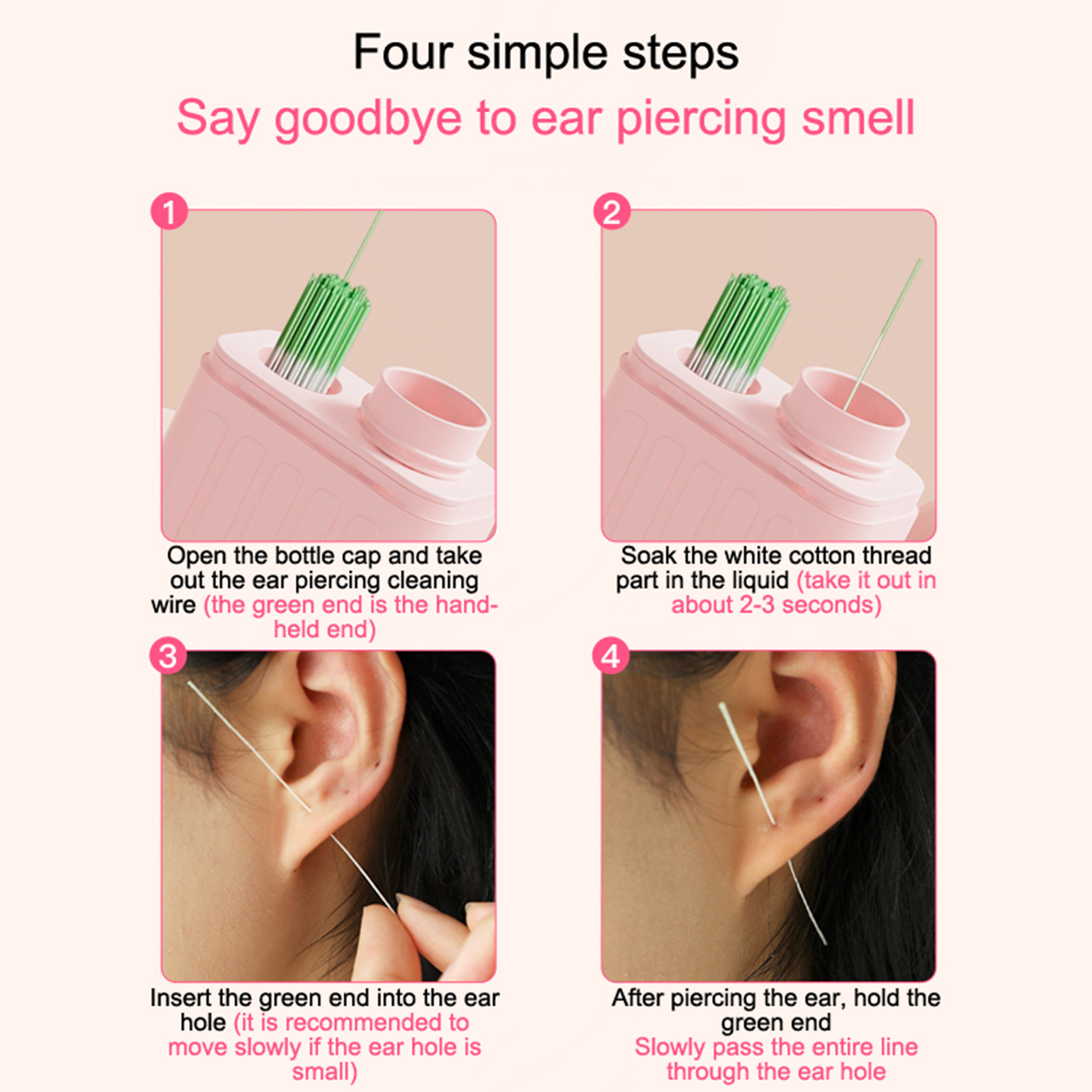 Four simple steps

Say goodbye to ear piercing smell

1

Open the bottle cap and take out the ear piercing cleaning wire (the green end is the hand-held end)

2

Soak the white cotton thread part in the liquid (take it out in about 2-3 seconds)

3

Insert the green end into the ear hole (it is recommended to move slowly if the ear hole is small)

4

After piercing the ear, hold the green end
Slowly pass the entire line through the ear hole