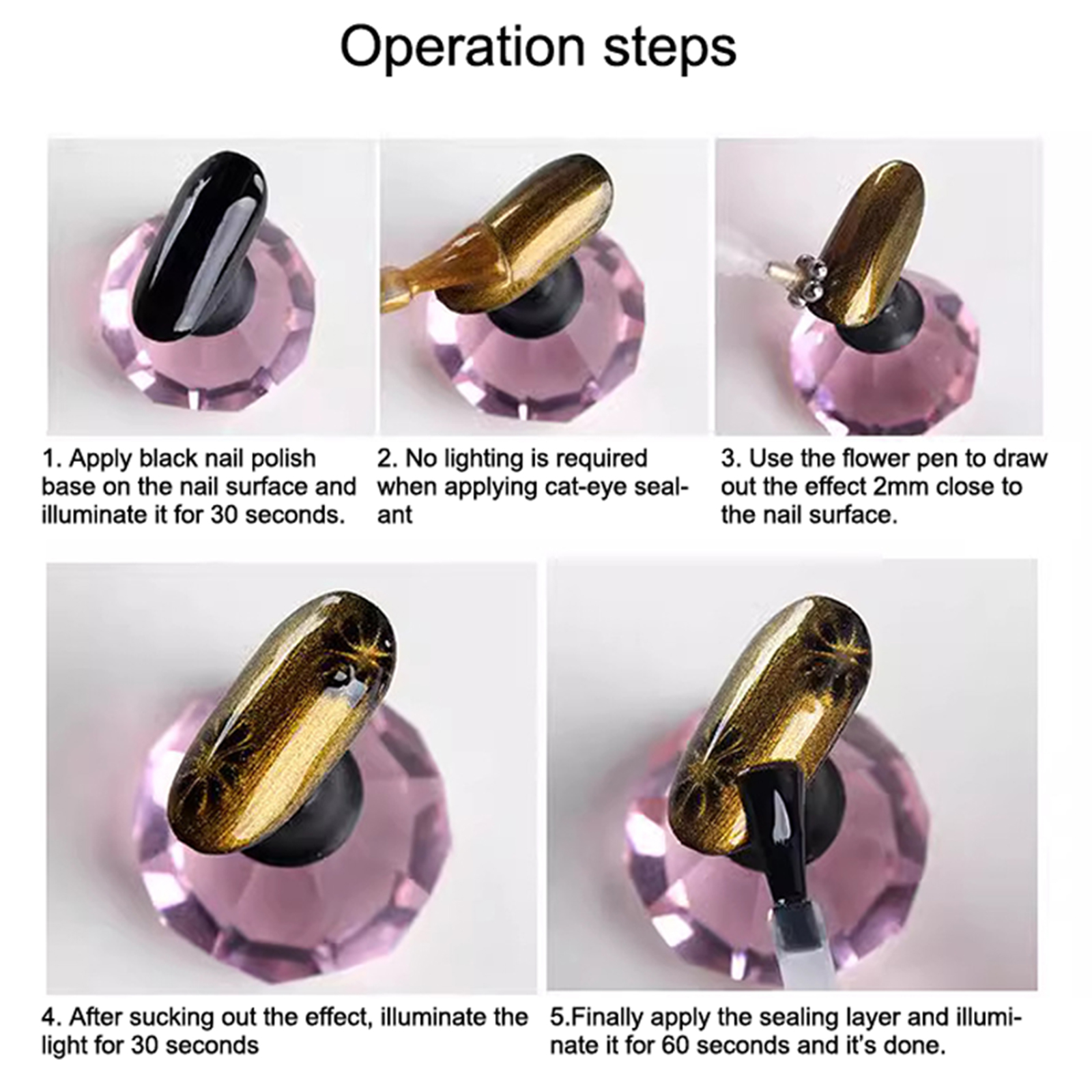 Operation steps

1. Apply black nail polish base on the nail surface and illuminate it for 30 seconds.

2. No lighting is required when applying cat-eye sealant

3. Use the flower pen to draw out the effect 2mm close to the nail surface.

4. After sucking out the effect, illuminate the light for 30 seconds

5.Finally apply the sealing layer and illuminate it for 60 seconds and it's done.