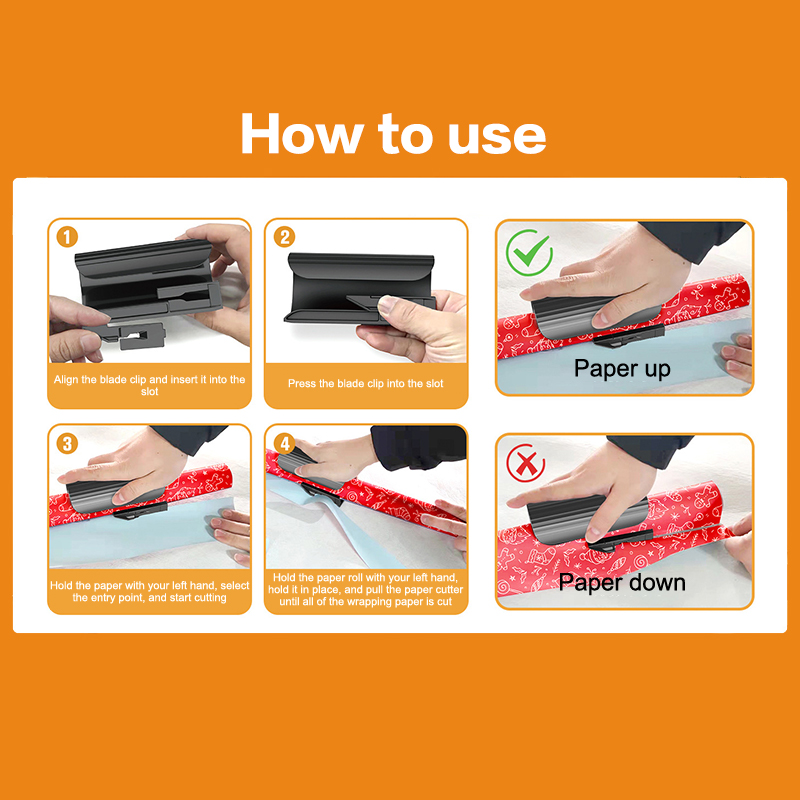 How to use

1
Align the blade clip and insert it into the slot

2
Press the blade clip into the slot

Paper up

3
Hold the paper with your left hand, select the entry point, and start cutting

4
Hold the paper roll with your left hand, hold it in place, and pull the paper cutter until all of the wrapping paper is cut

Paper down