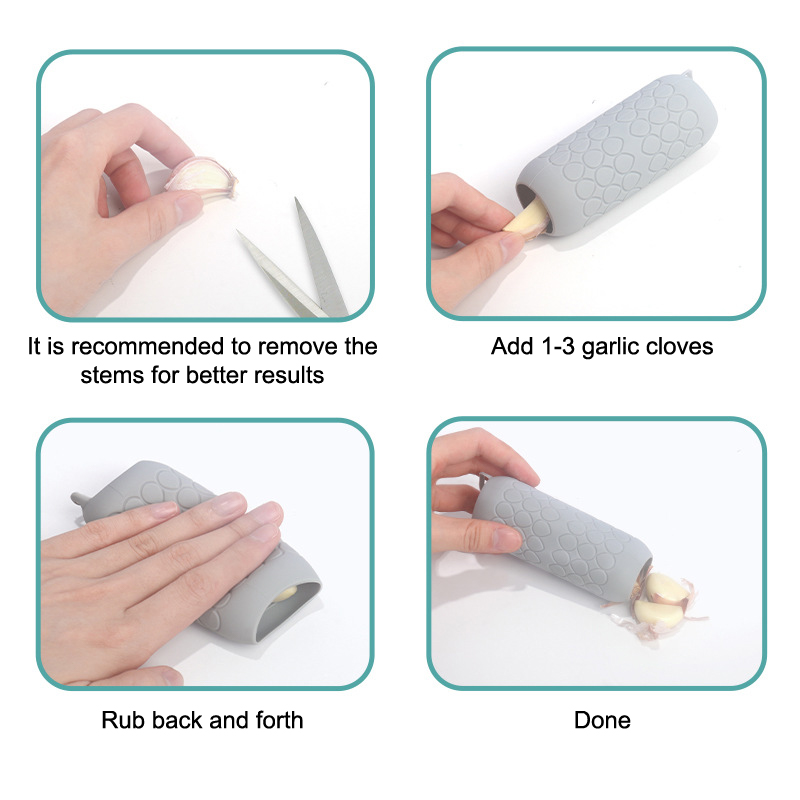 It is recommended to remove the stems for better results

Add 1-3 garlic cloves

Rub back and forth

Done