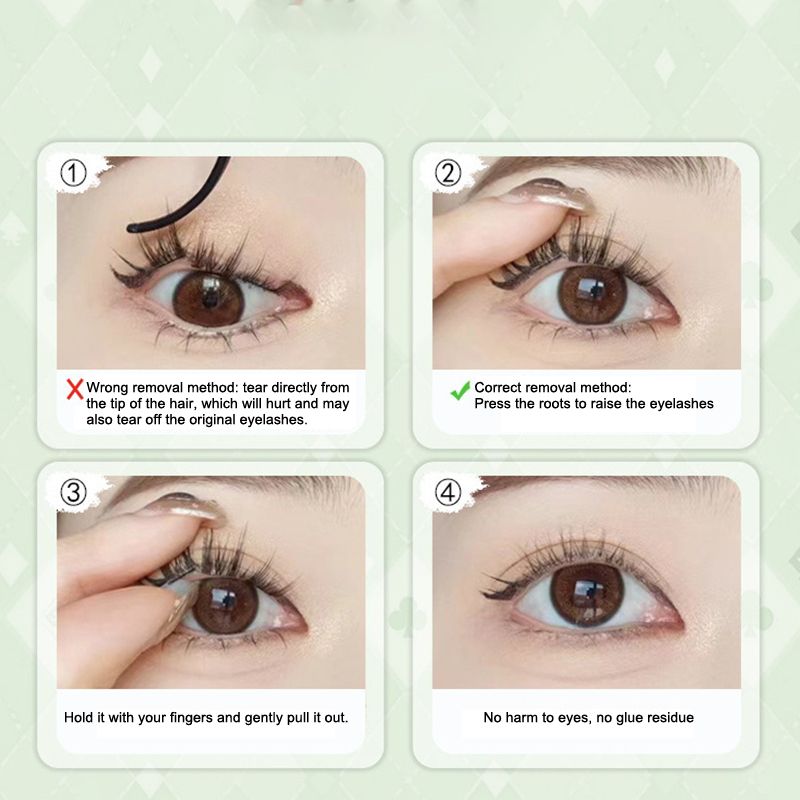 ①

Wrong removal method: tear directly from the tip of the hair, which will hurt and may also tear off the original eyelashes.

②

Correct removal method: Press the roots to raise the eyelashes

③

Hold it with your fingers and gently pull it out.

④

No harm to eyes, no glue residue