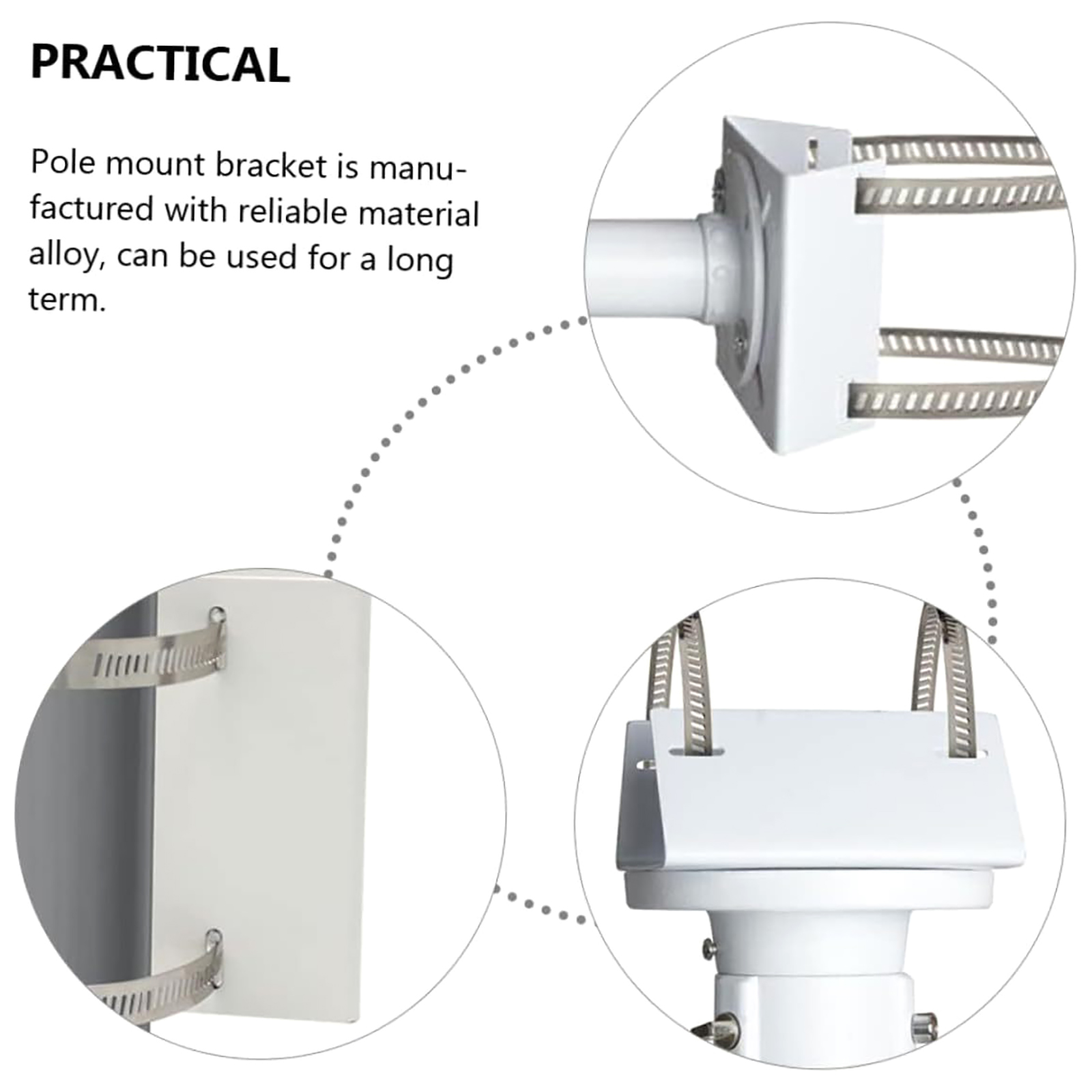 PRACTICAL

Pole mount bracket is manufactured with reliable material alloy, can be used for a long term.