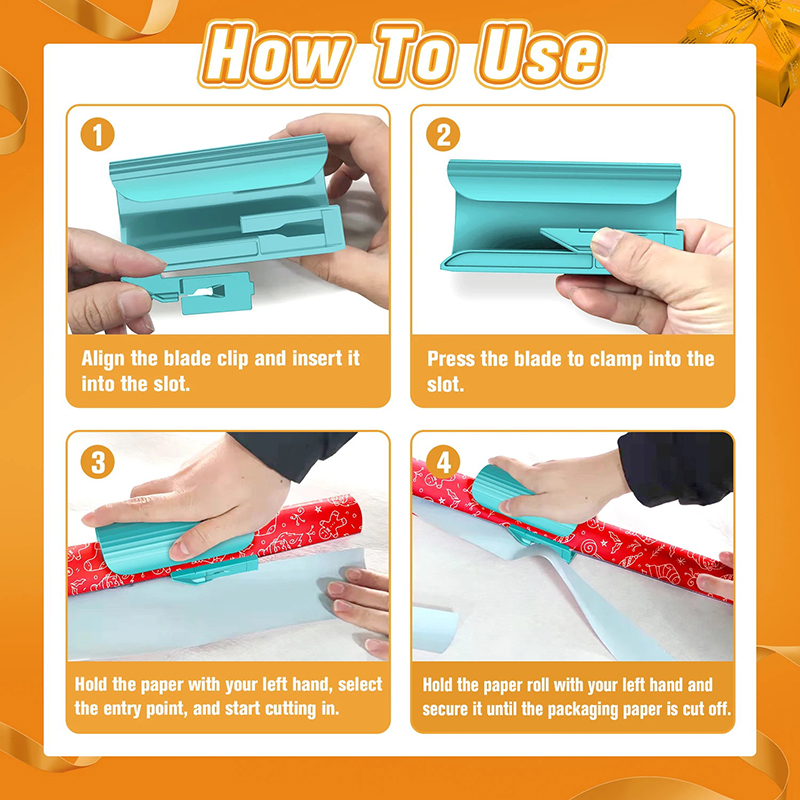 How To Use

1

Align the blade clip and insert it into the slot.

2

Press the blade to clamp into the slot.

3

Hold the paper with your left hand, select the entry point, and start cutting in.

4

Hold the paper roll with your left hand and secure it until the packaging paper is cut off.