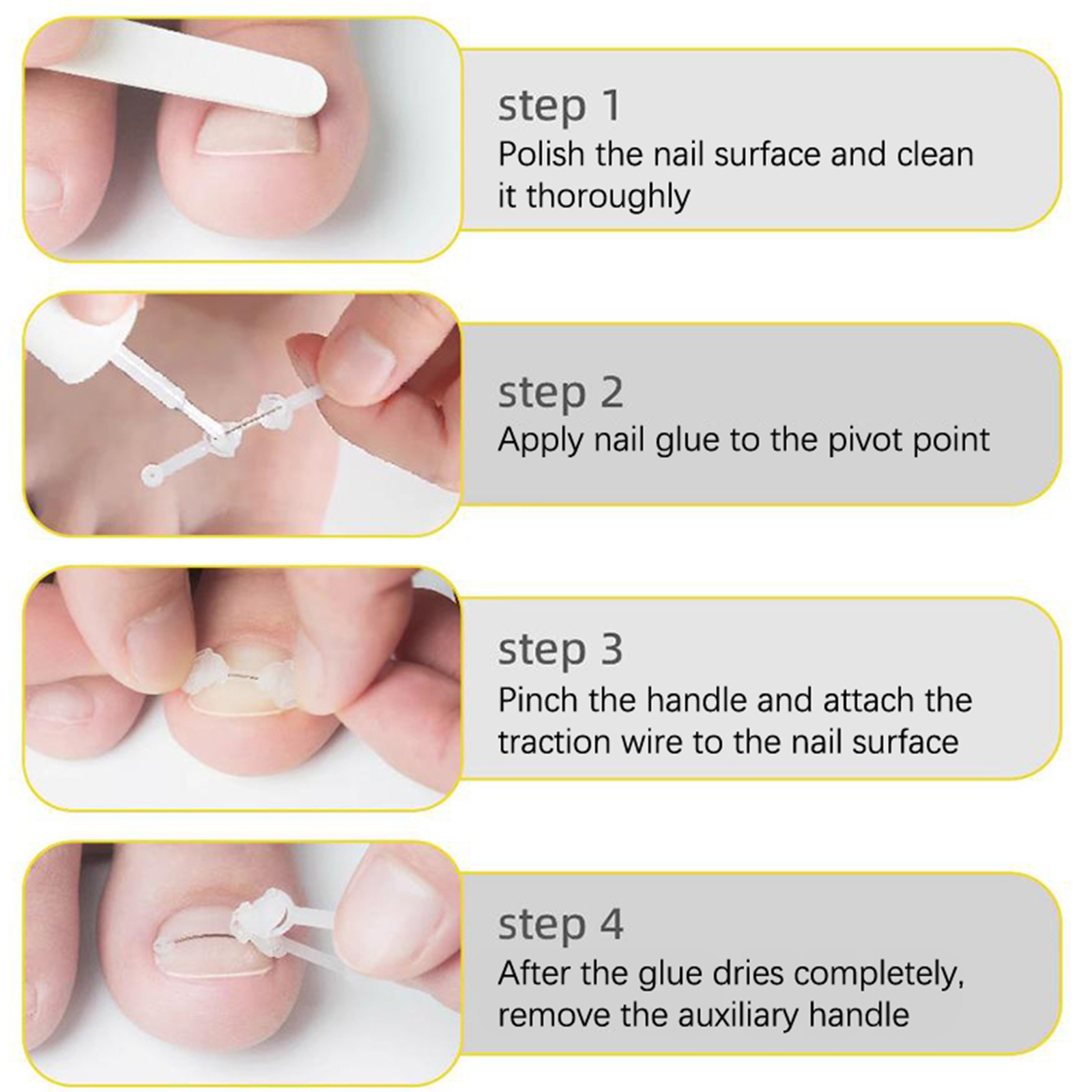 step 1
Polish the nail surface and clean it thoroughly

step 2
Apply nail glue to the pivot point

step 3
Pinch the handle and attach the traction wire to the nail surface

step 4
After the glue dries completely, remove the auxiliary handle