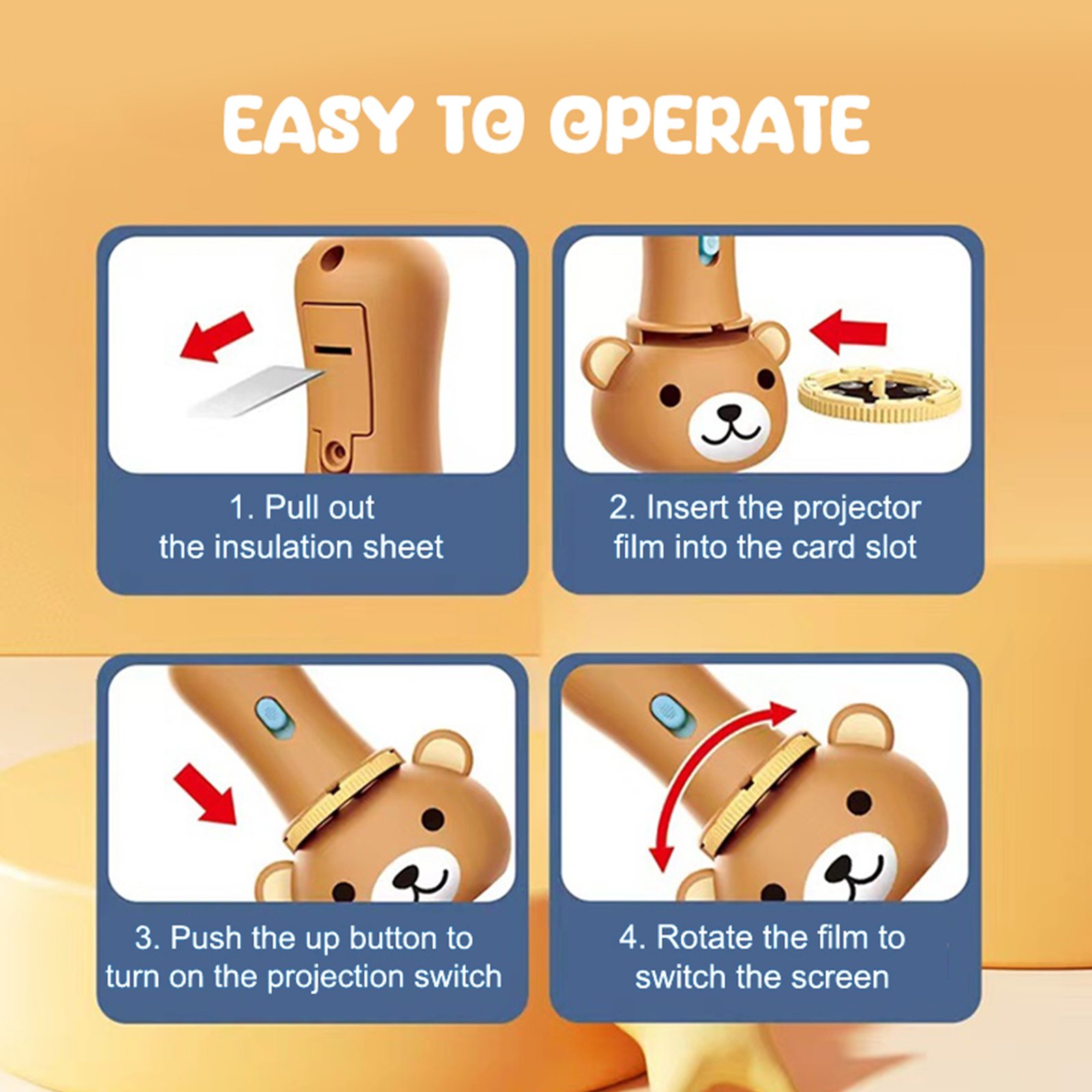 EASY TO OPERATE

1. Pull out the insulation sheet

2. Insert the projector film into the card slot

3. Push the up button to turn on the projection switch

4. Rotate the film to switch the screen