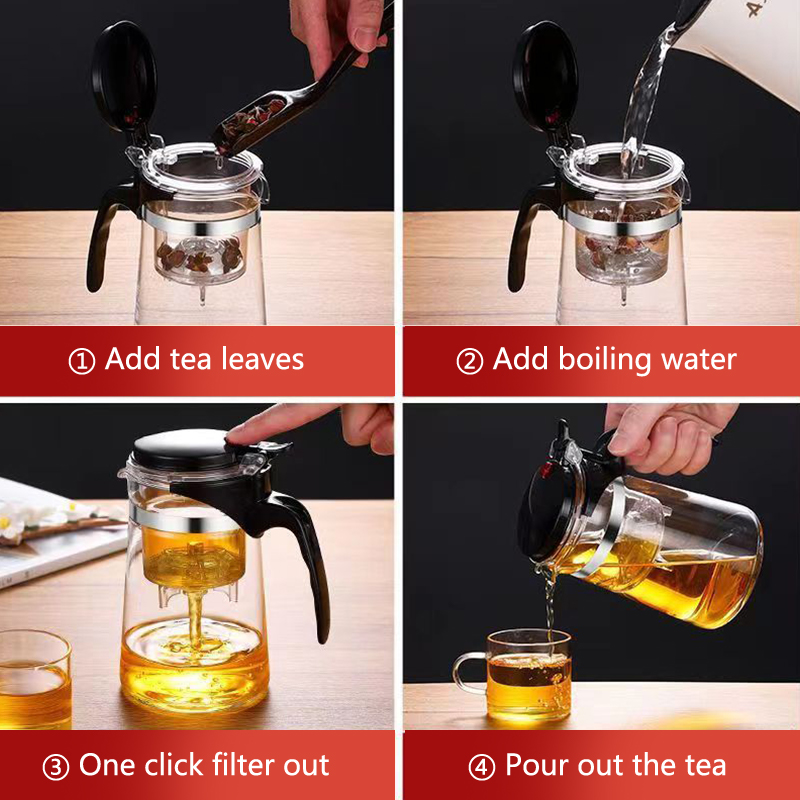 ① Add tea leaves

② Add boiling water

③ One click filter out

④ Pour out the tea