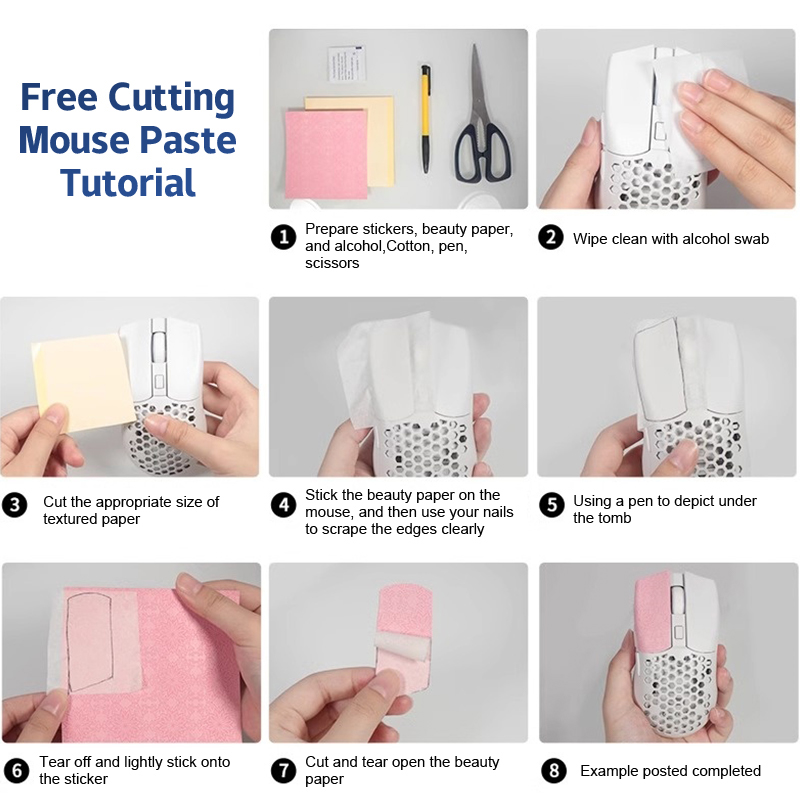 Free Cutting Mouse Paste Tutorial

1 Prepare stickers, beauty paper, and alcohol,Cotton, pen, scissors

2 Wipe clean with alcohol swab

3 Cut the appropriate size of textured paper

4 Stick the beauty paper on the mouse, and then use your nails to scrape the edges clearly

5 Using a pen to depict under the tomb

6 Tear off and lightly stick onto the sticker

7 Cut and tear open the beauty paper

8 Example posted completed