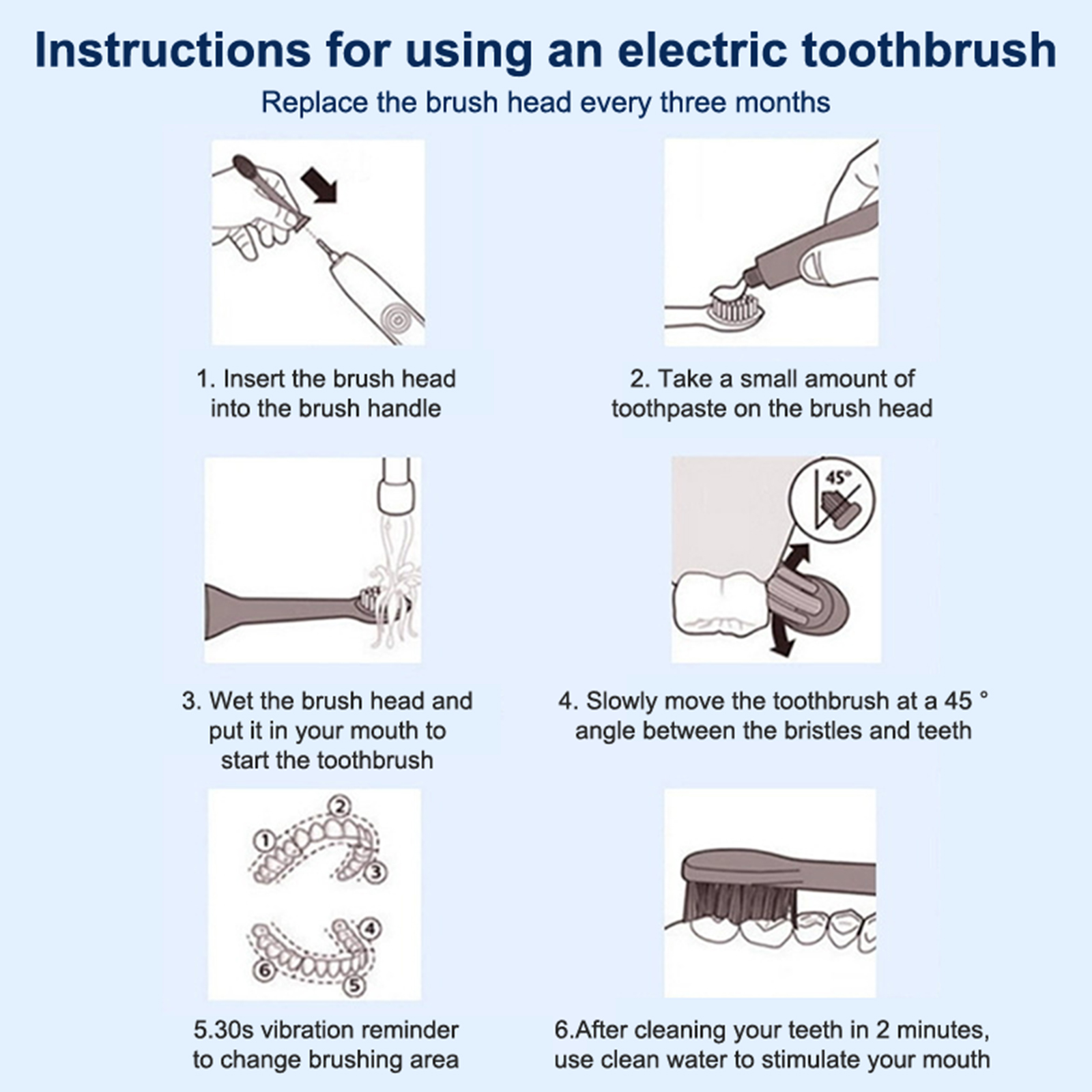 Instructions for using an electric toothbrush

Replace the brush head every three months

1. Insert the brush head into the brush handle

2. Take a small amount of toothpaste on the brush head

45°

3. Wet the brush head and put it in your mouth to start the toothbrush

4. Slowly move the toothbrush at a 45 ° angle between the bristles and teeth

1 2 3 4 5 6

5.30s vibration reminder to change brushing area

6.After cleaning your teeth in 2 minutes, use clean water to stimulate your mouth