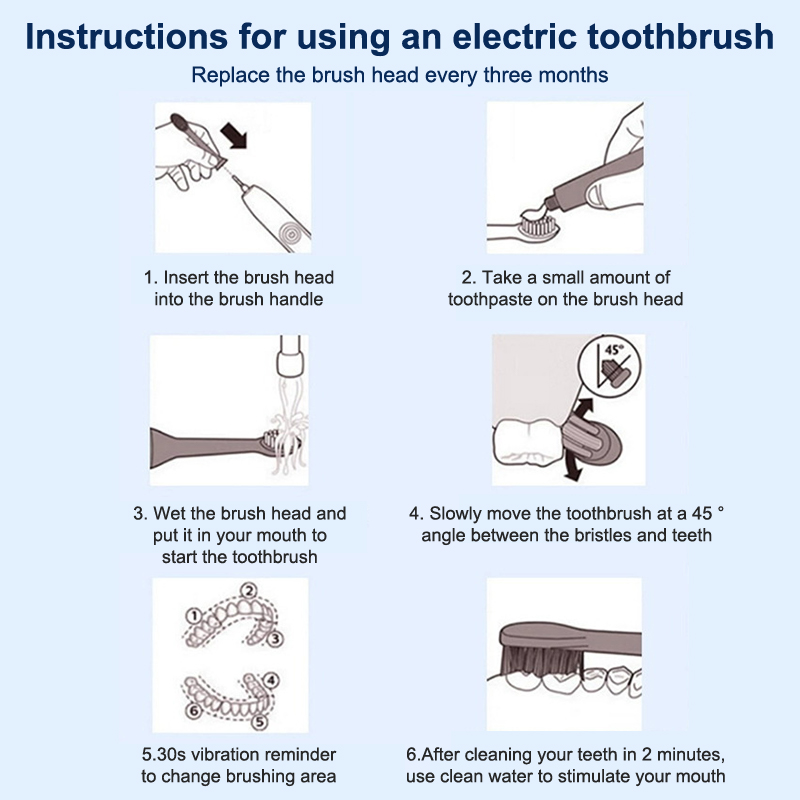 Instructions for using an electric toothbrush

Replace the brush head every three months

1. Insert the brush head into the brush handle

2. Take a small amount of toothpaste on the brush head

3. Wet the brush head and put it in your mouth to start the toothbrush

45°

4. Slowly move the toothbrush at a 45 ° angle between the bristles and teeth

1 2 3 4 5 6

5.30s vibration reminder to change brushing area

6.After cleaning your teeth in 2 minutes, use clean water to stimulate your mouth