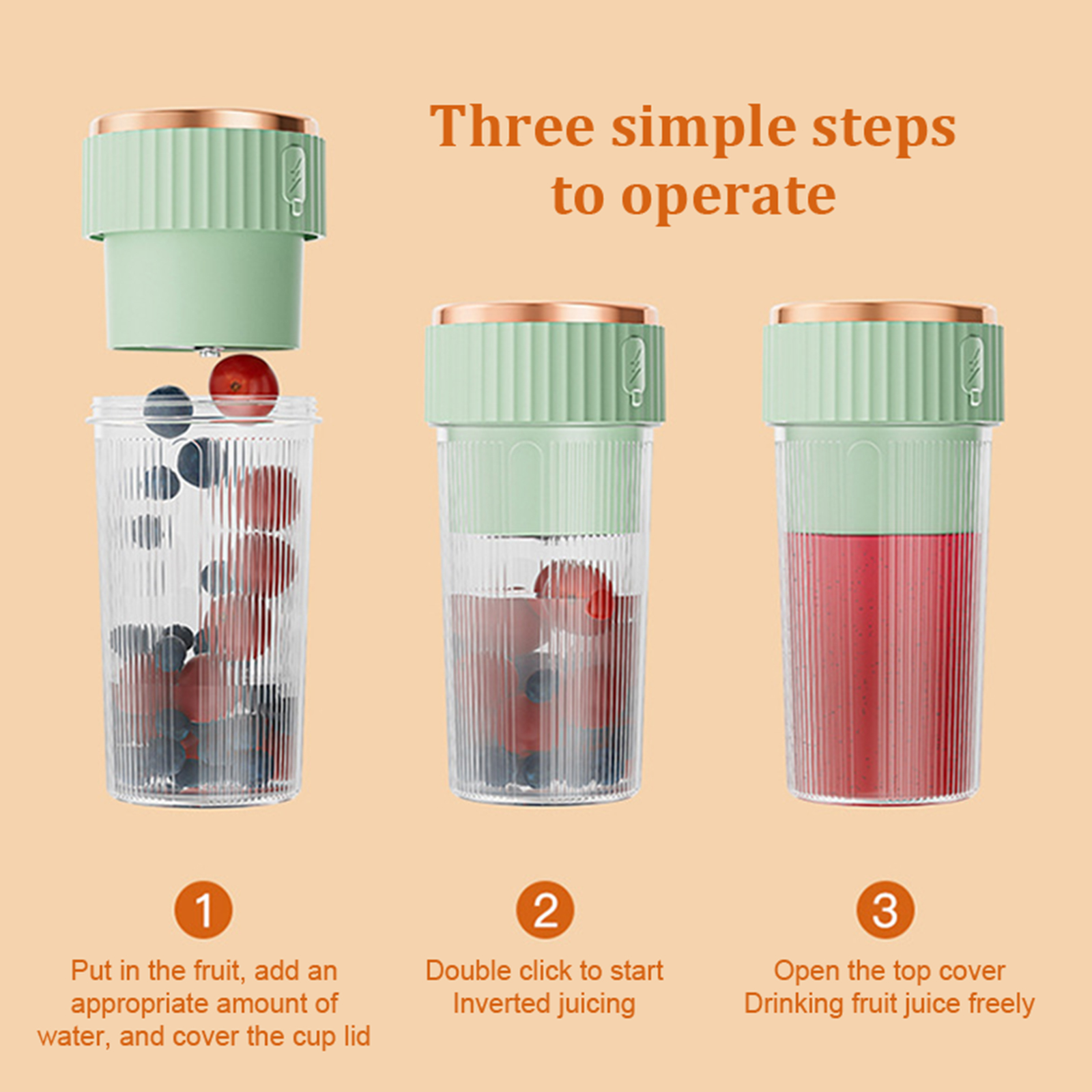 Three simple steps to operate

1
Put in the fruit, add an appropriate amount of water, and cover the cup lid

2
Double click to start
Inverted juicing

3
Open the top cover
Drinking fruit juice freely